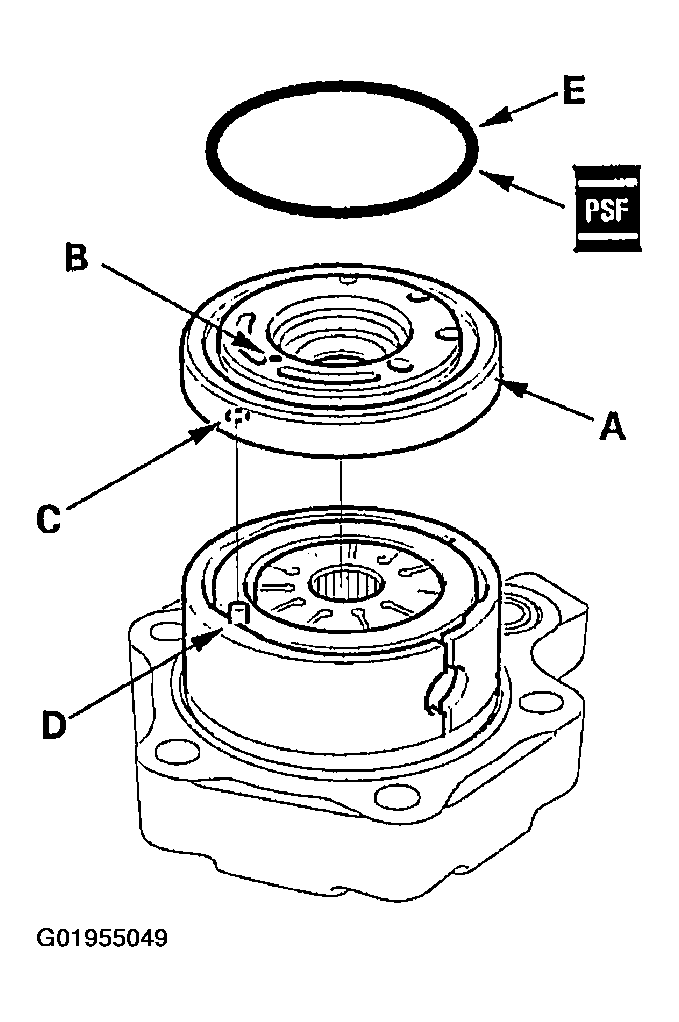 E
PSF
B
A
C
D
G01955049