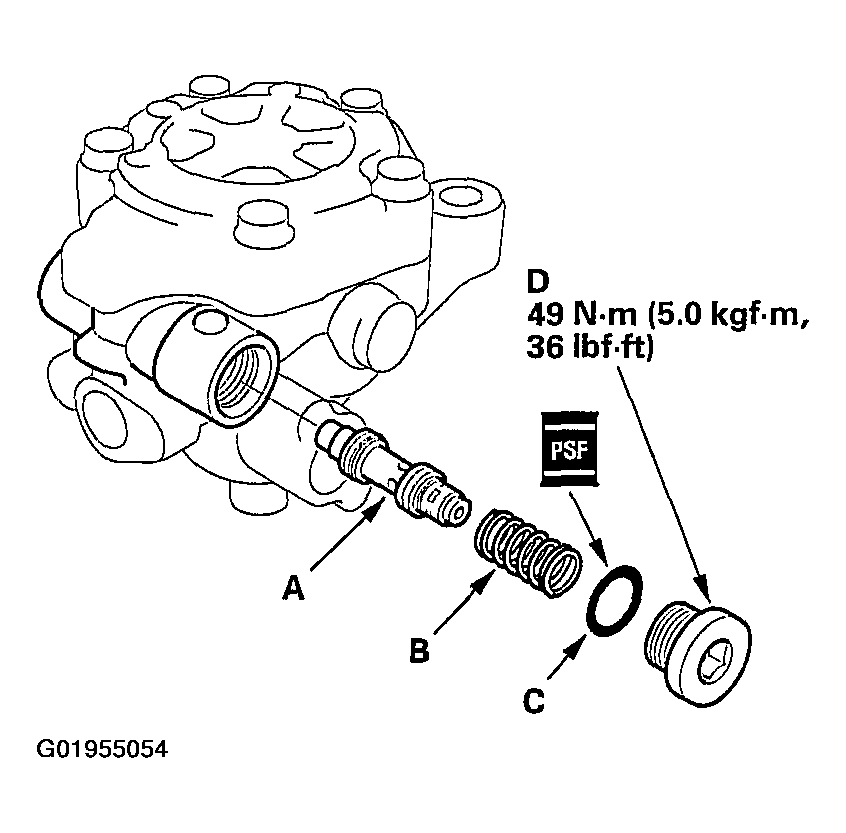 D
49 N·m (5.0 kgf·m, 36 lbf·ft)

PSF

A

B

C

G01955054