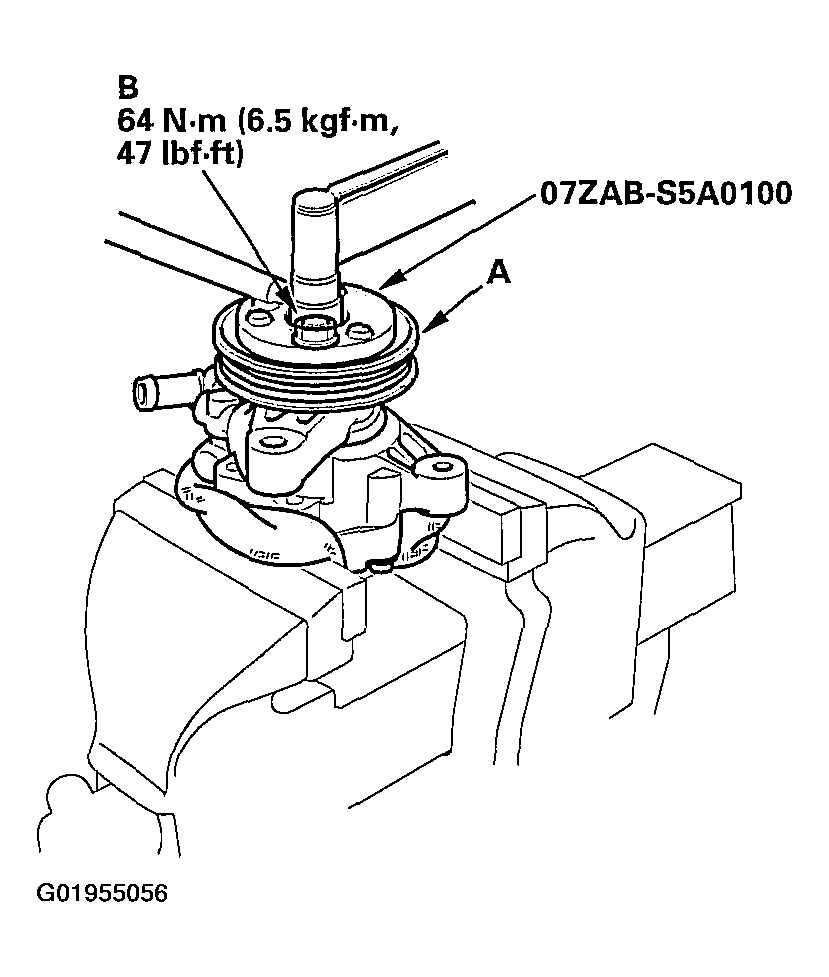 B
64 N·m (6.5 kgf·m, 47 lbf·ft)

07ZAB-S5A0100

A

G01955056