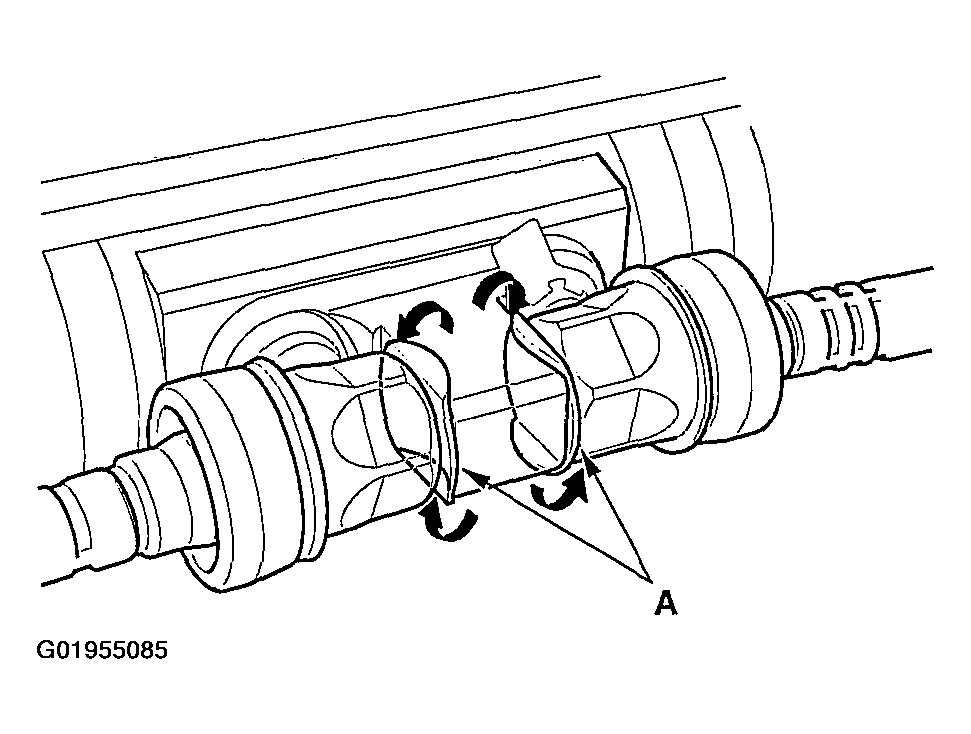 A

G01955085