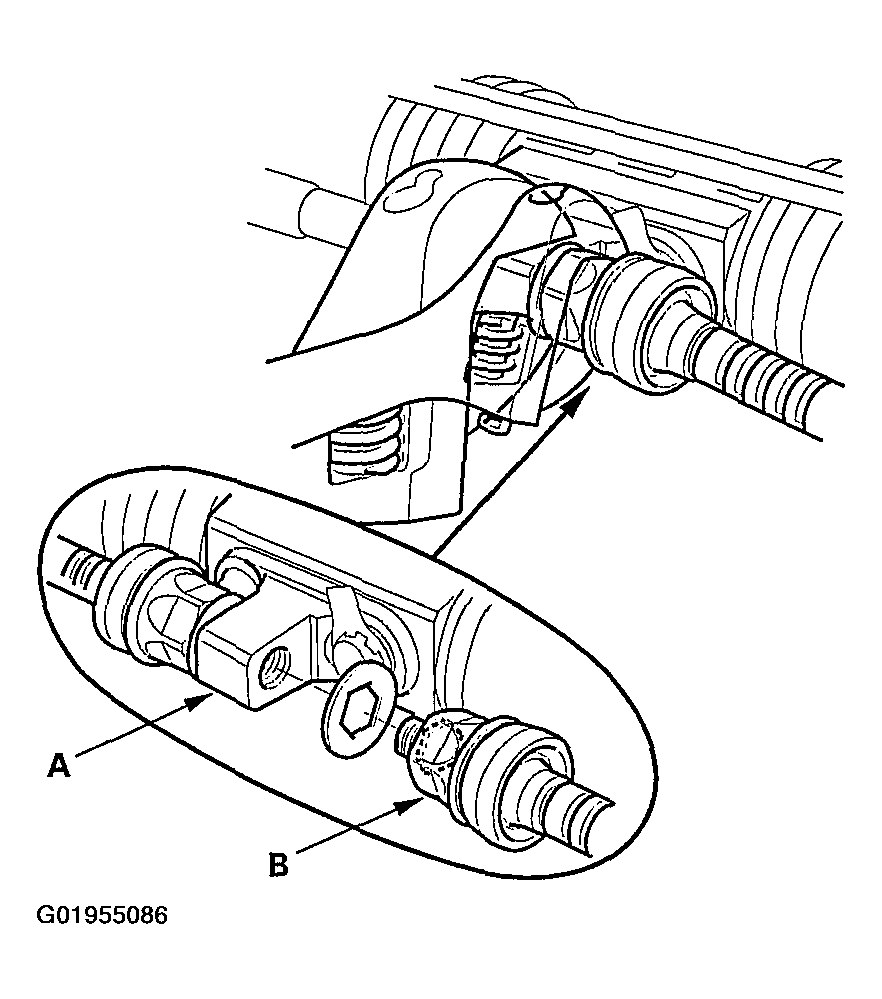 A

B

G01955086