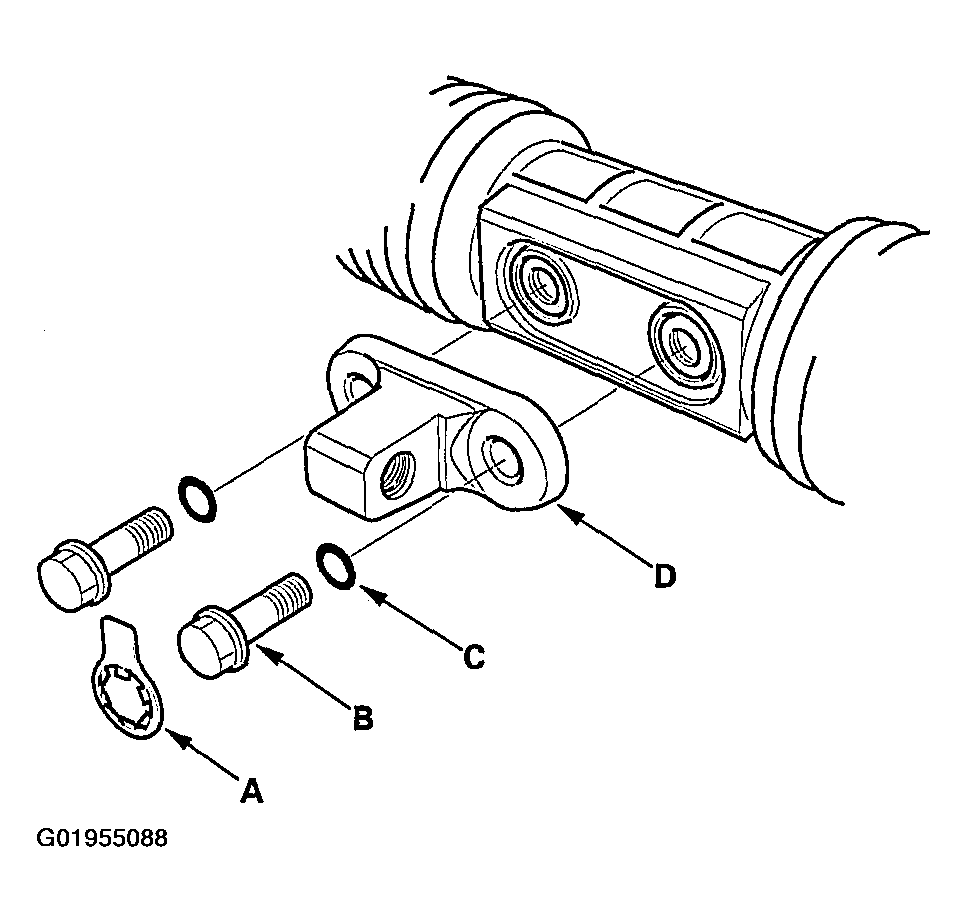 D

C

B

A

G01955088