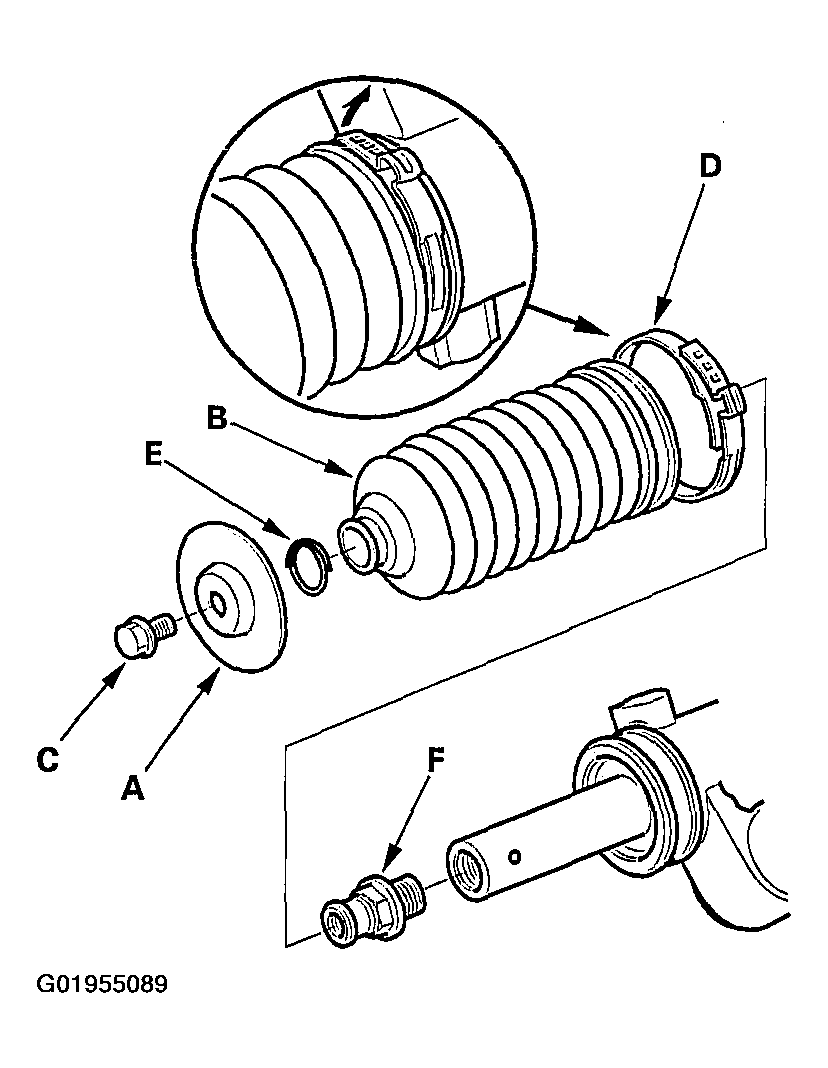 D
B
E
C
A
F
G01955089