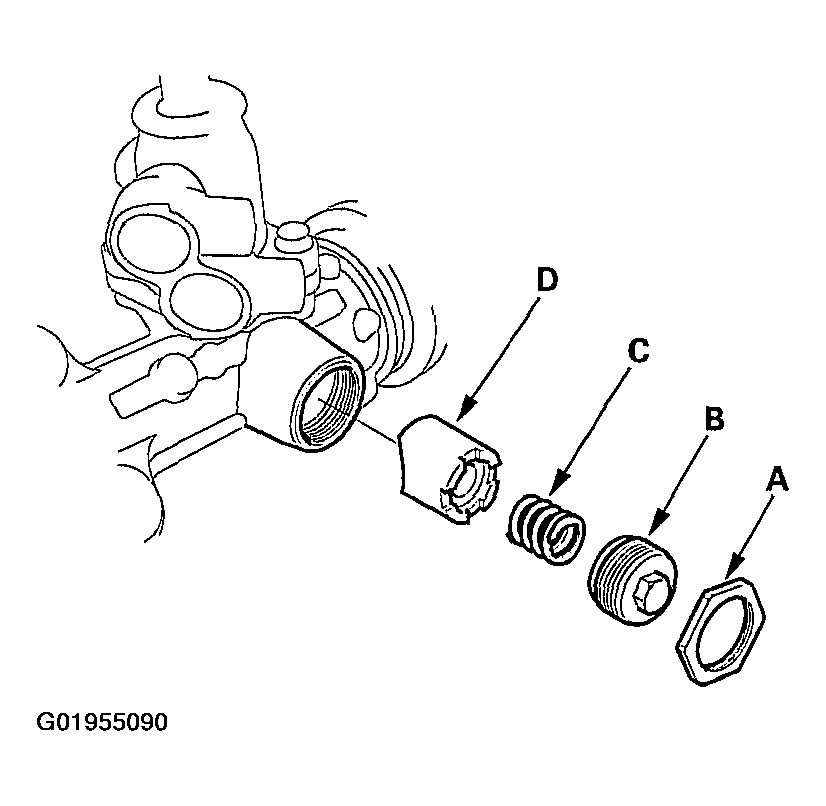 D
C
B
A
G01955090