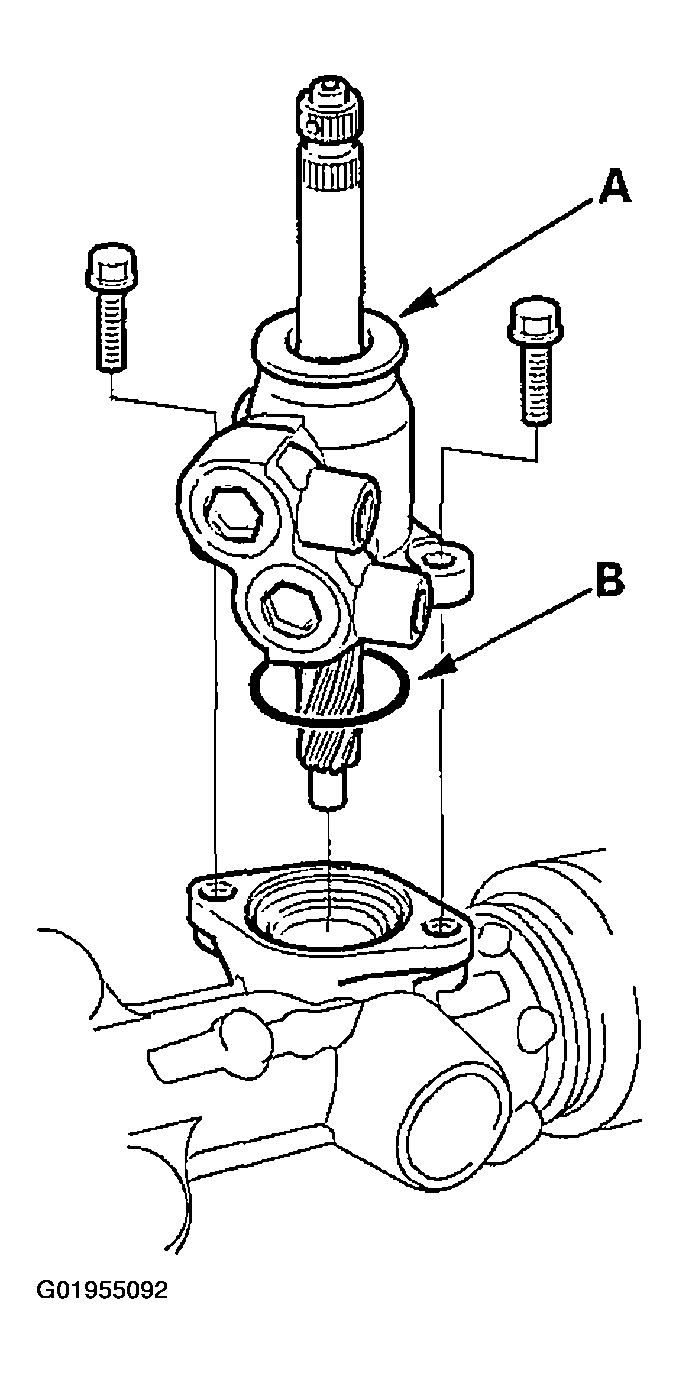 A

B

G01955092