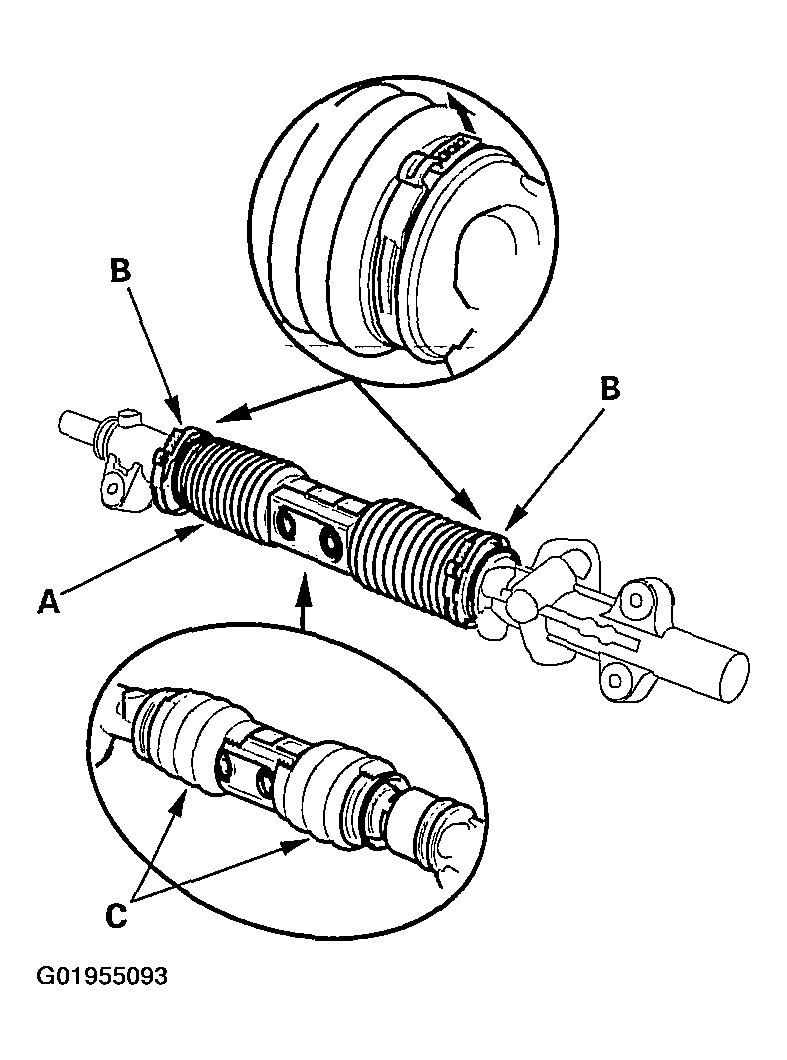 B
B
A
C
G01955093