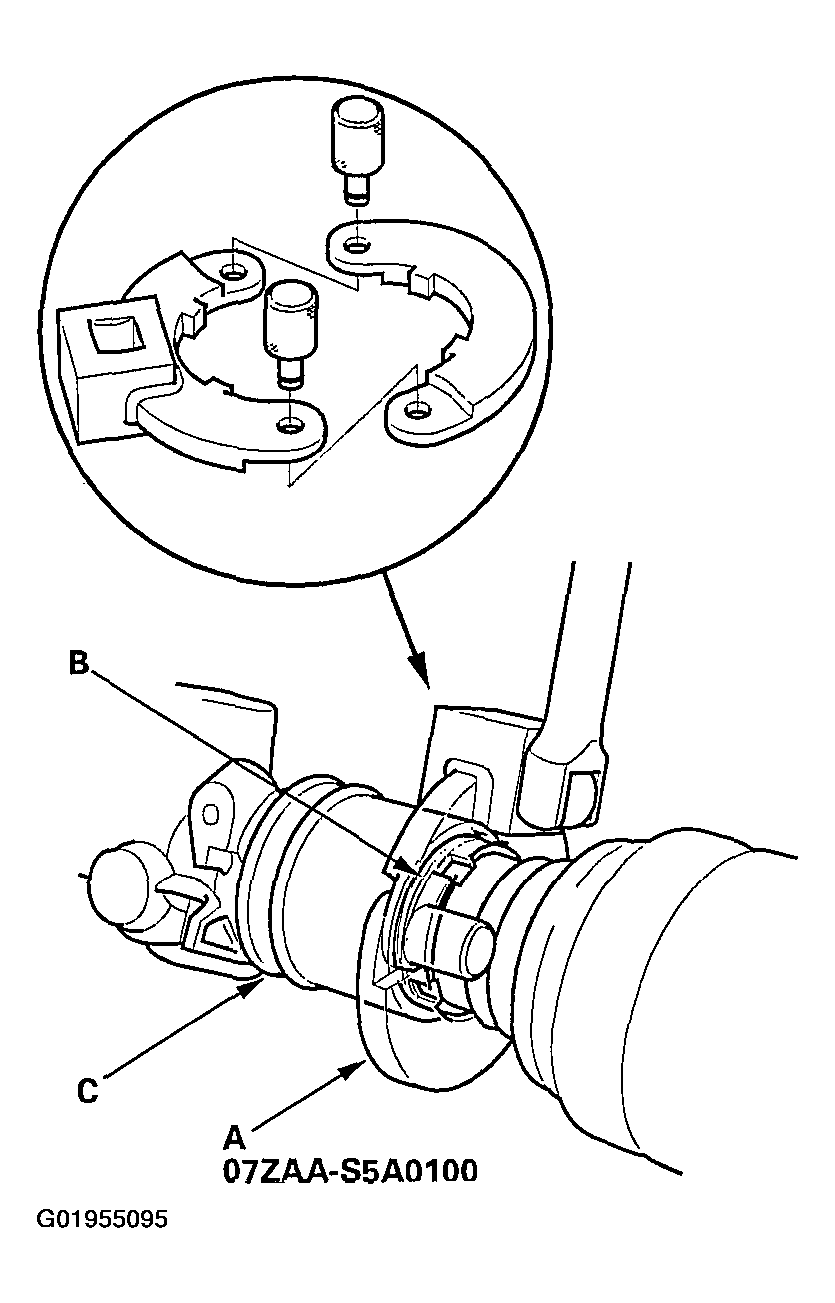 B

C

A
07ZAA-S5A0100

G01955095