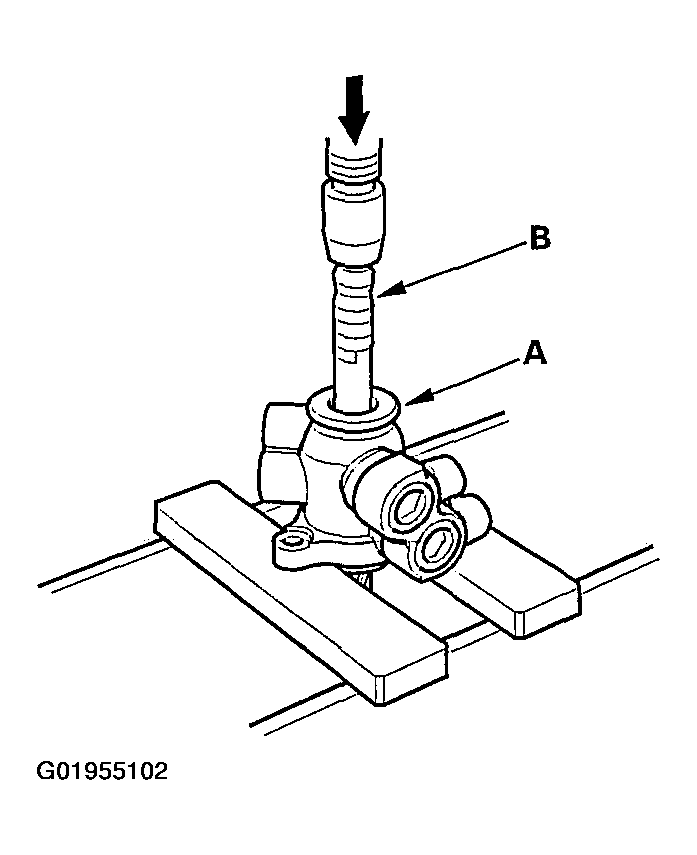 B

A

G01955102