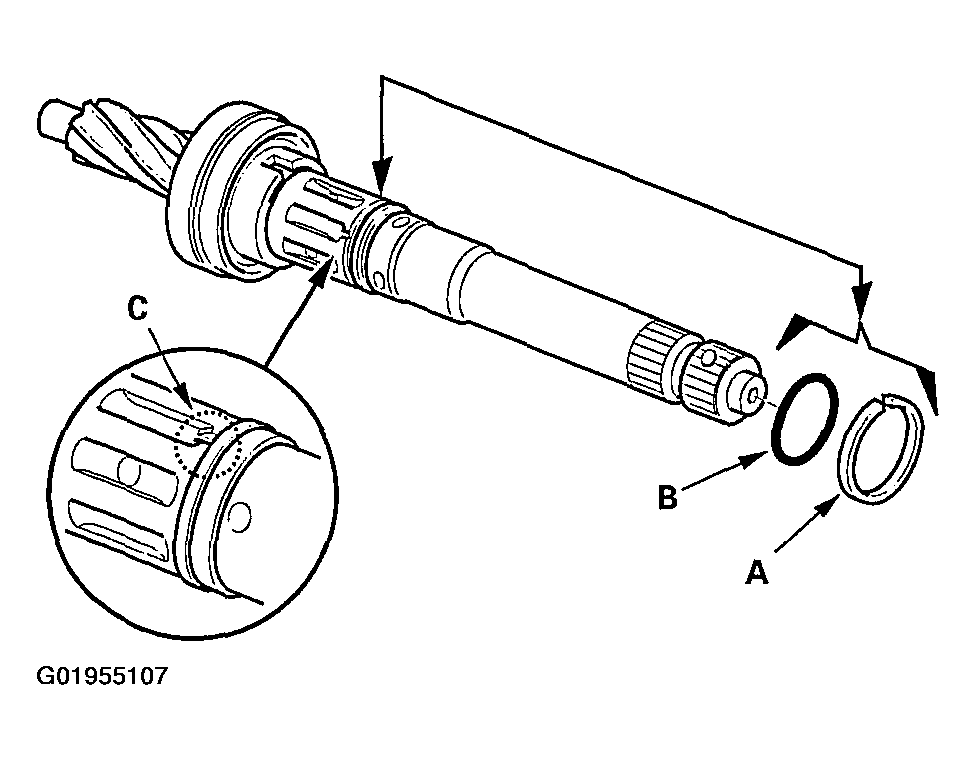 C
B
A
G01955107