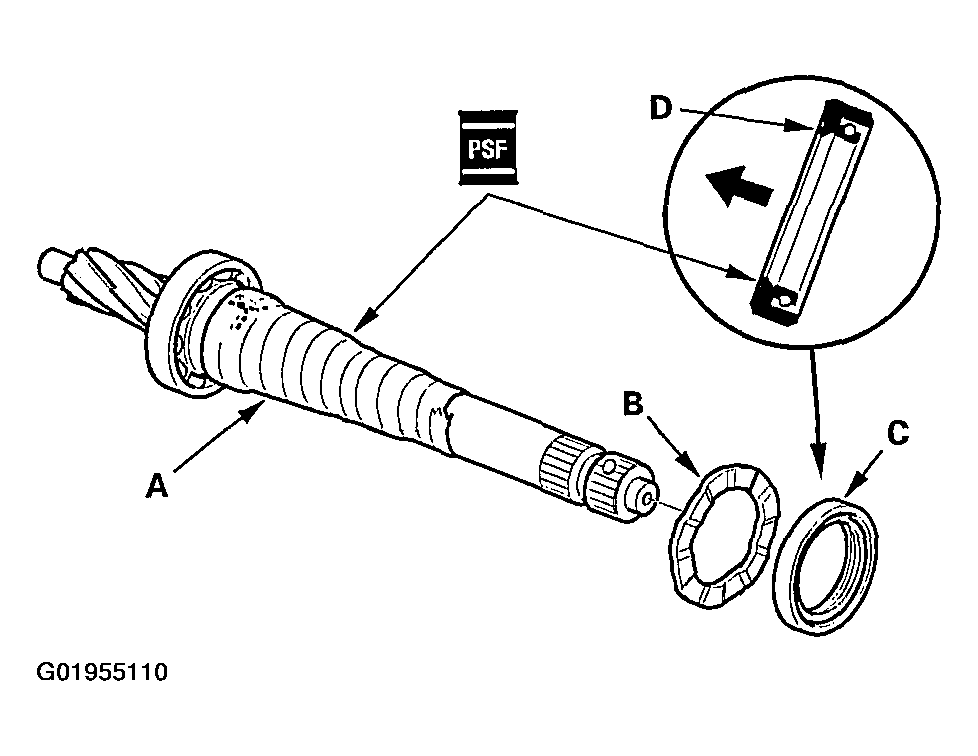 PSF

D

A

B

C

G01955110