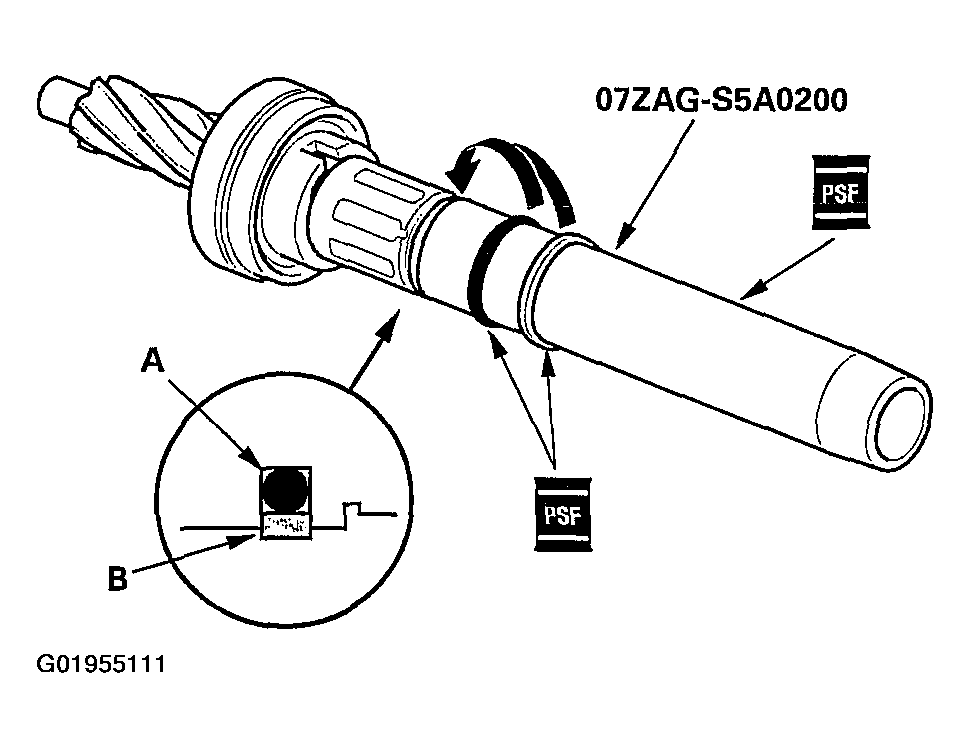 07ZAG-S5A0200

PSF

A

B

PSF

G01955111