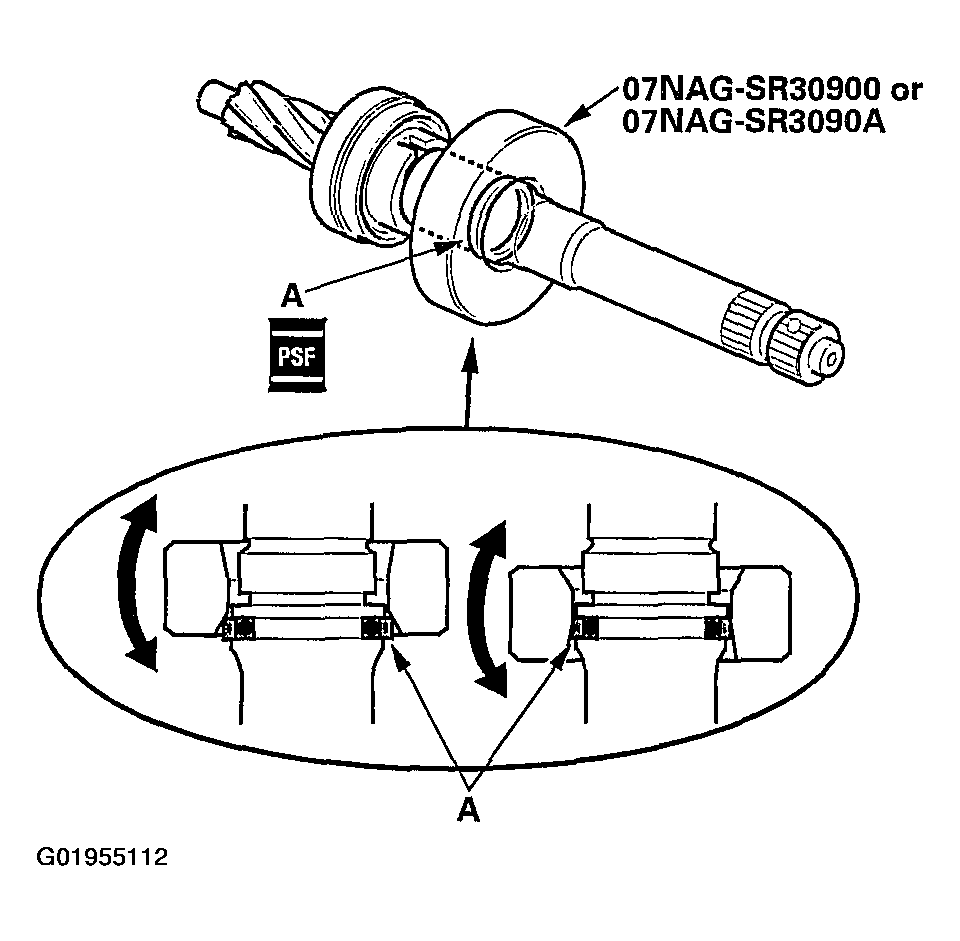 07NAG-SR30900 or
07NAG-SR3090A

A

PSF

A

G01955112