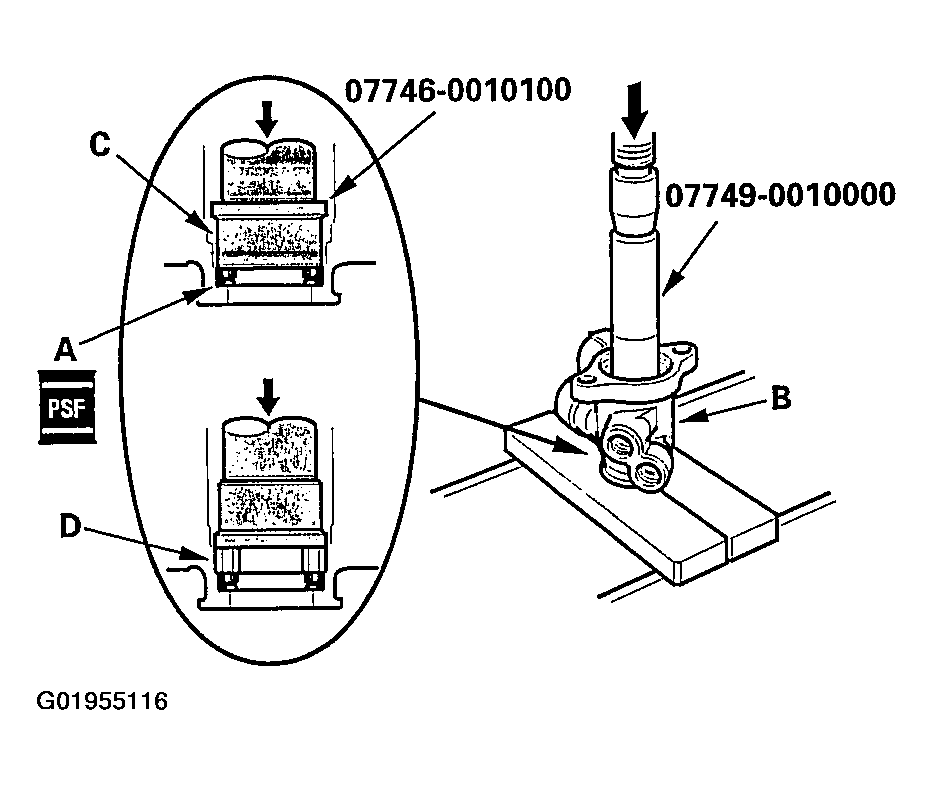 07746-0010100

C

07749-0010000

A

PSF

B

D

G01955116