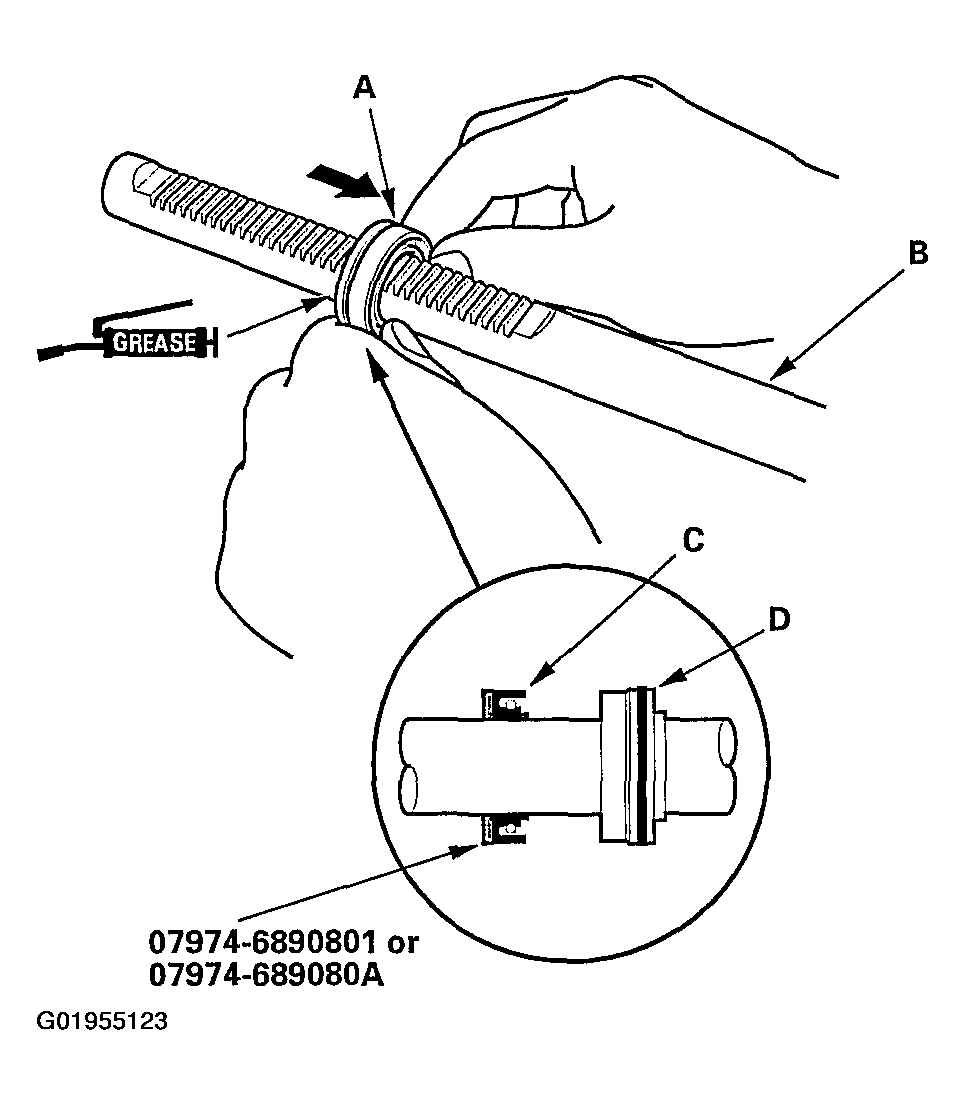 A

B

GREASE

C

D

07974-6890801 or
07974-689080A

G01955123