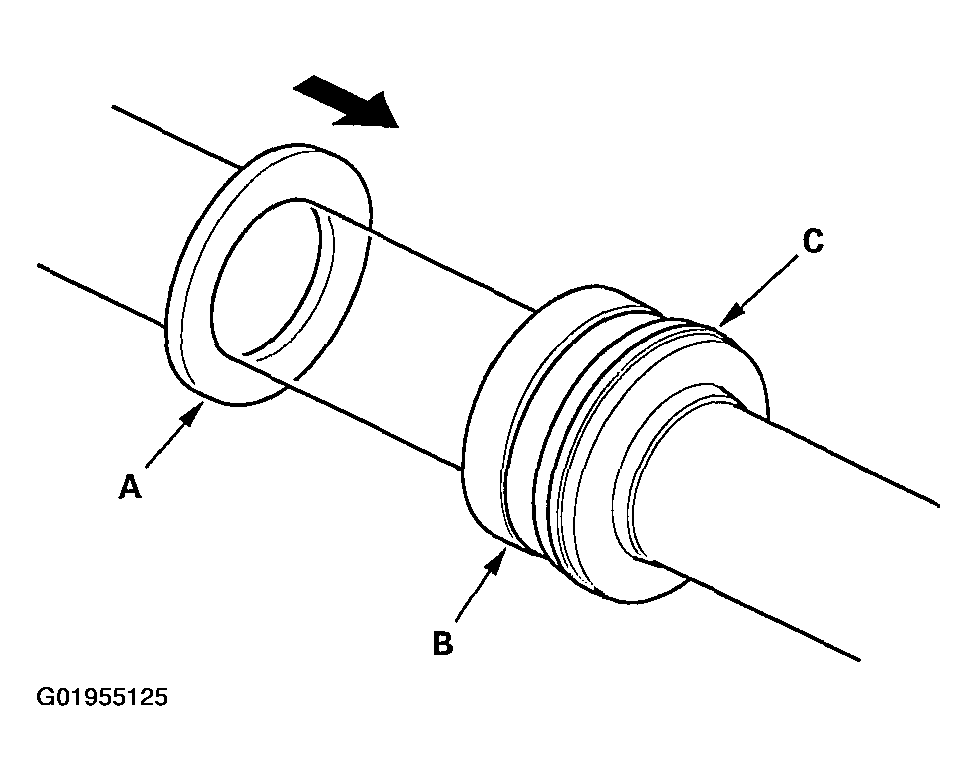 C
A
B
G01955125