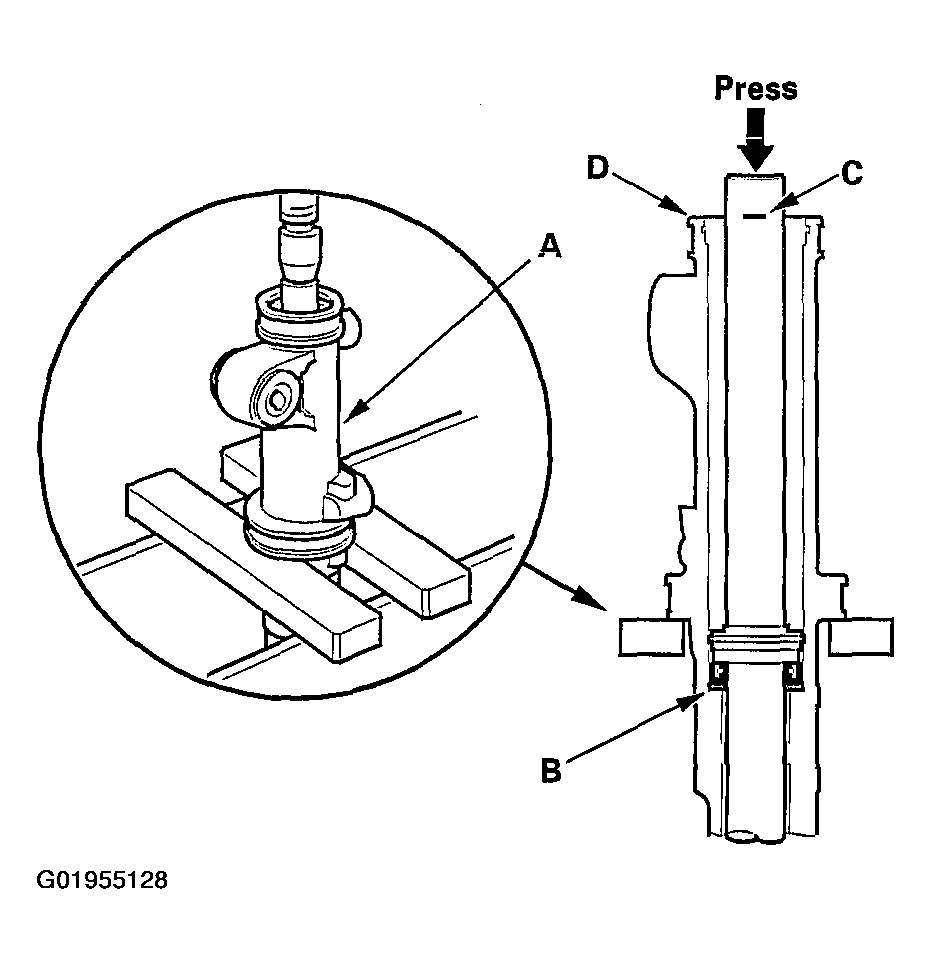 Press
D
C
A
B
G01955128