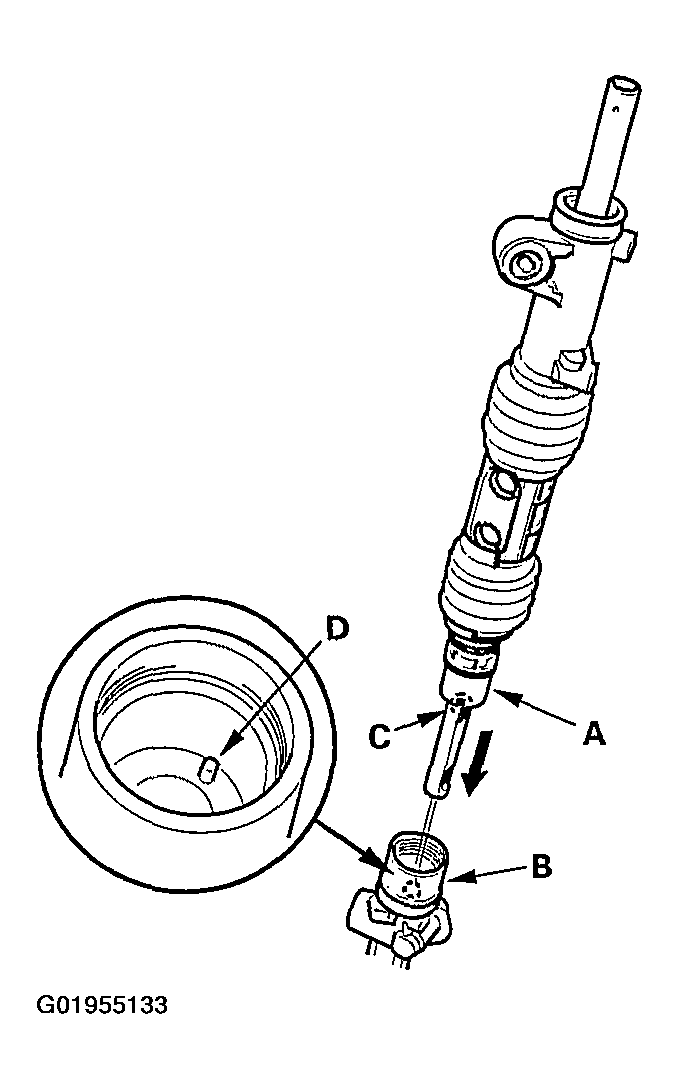 D
C
A
B
G01955133