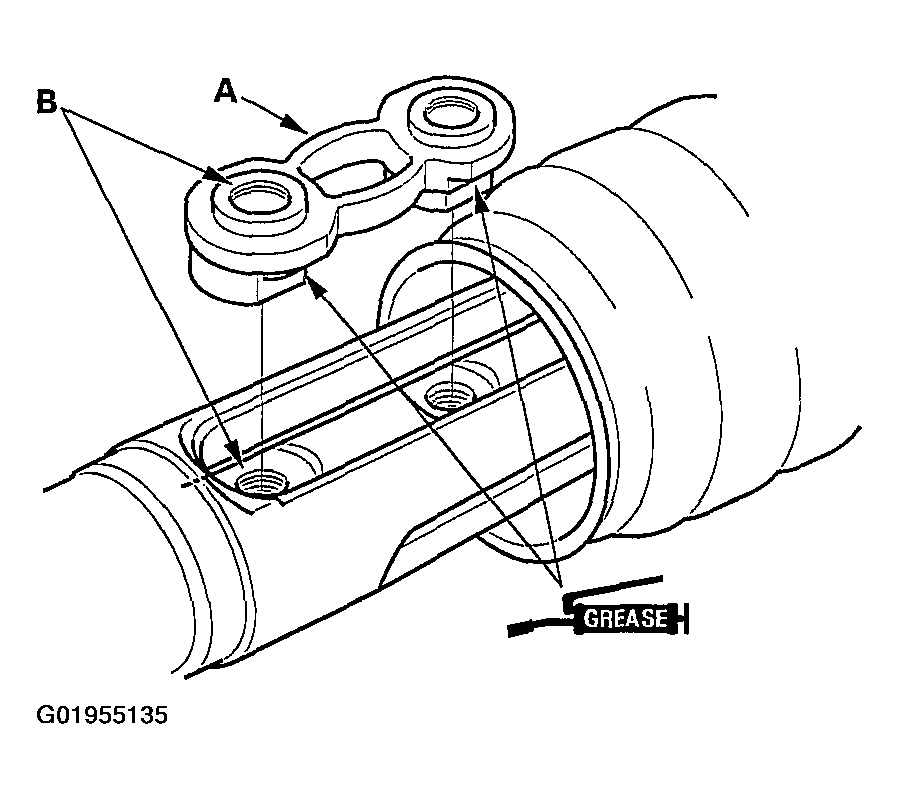 B
A
GREASE
G01955135