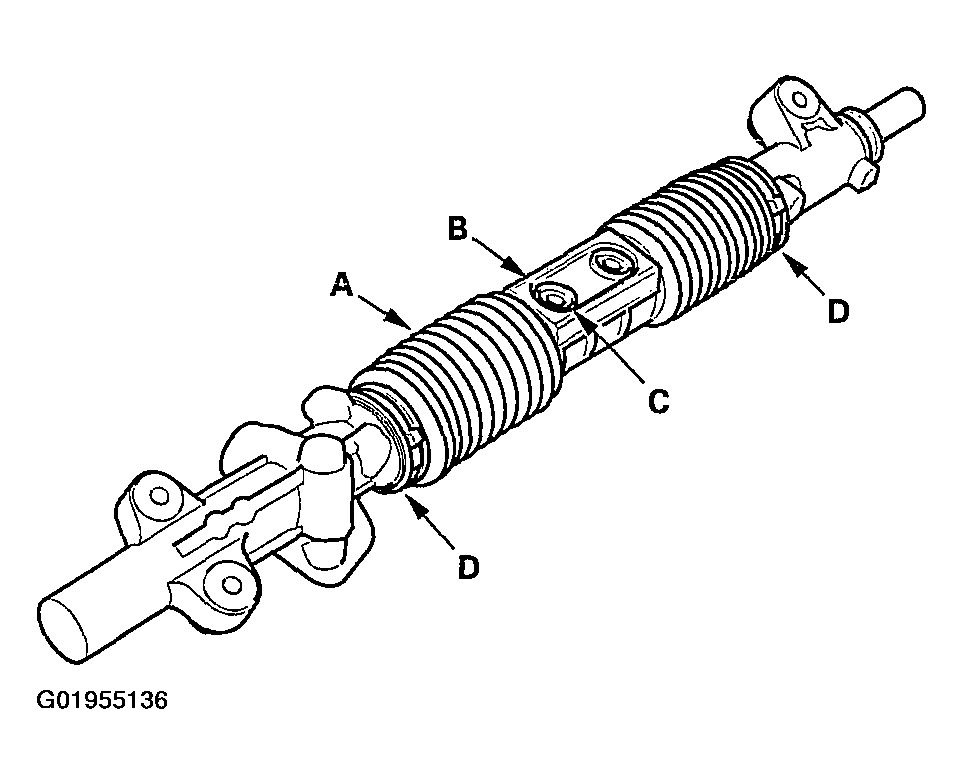 B
A
D
C
D
G01955136