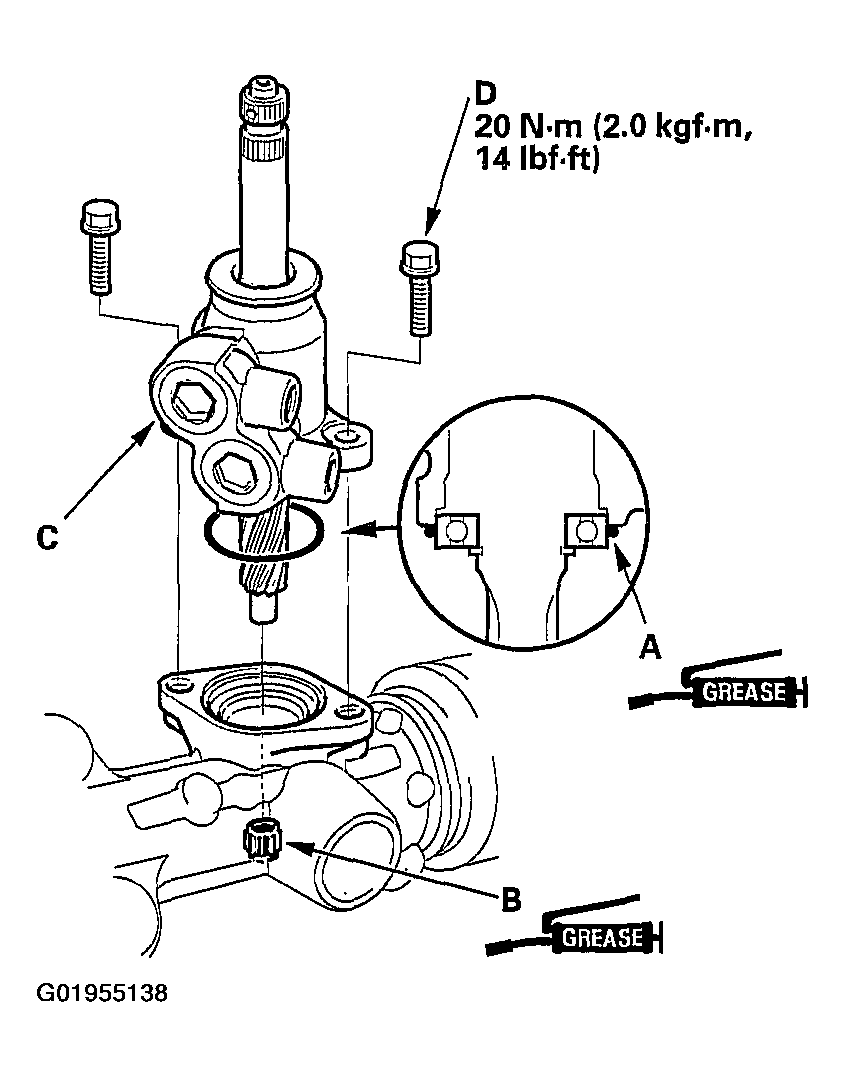 D
20 N·m (2.0 kgf·m, 14 lbf·ft)

C

A

GREASE

B

GREASE

G01955138