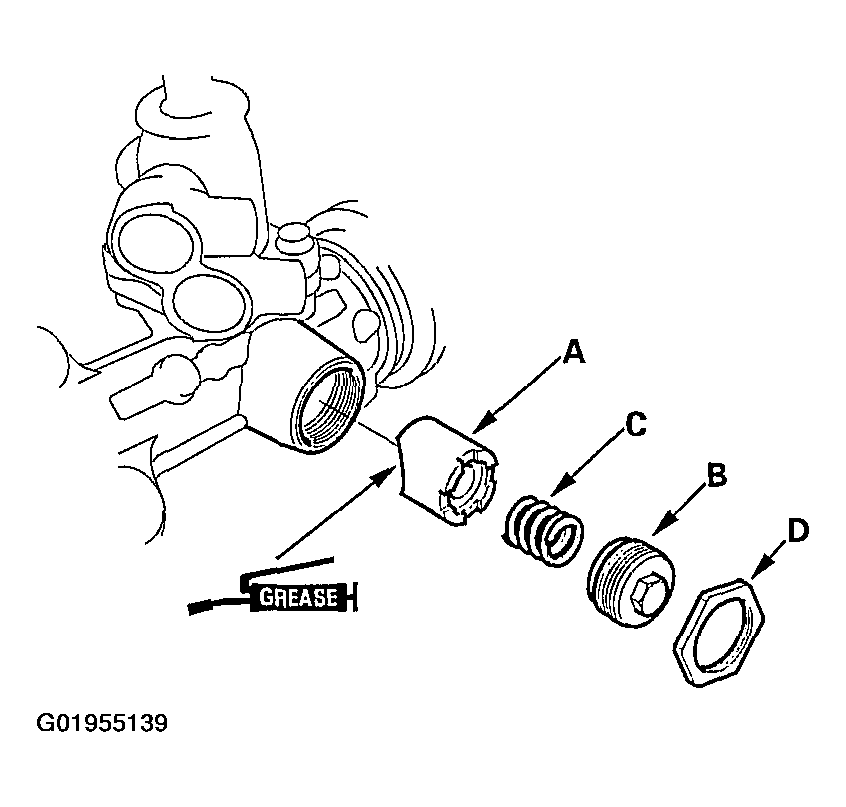 A

C

B

D

GREASE

G01955139