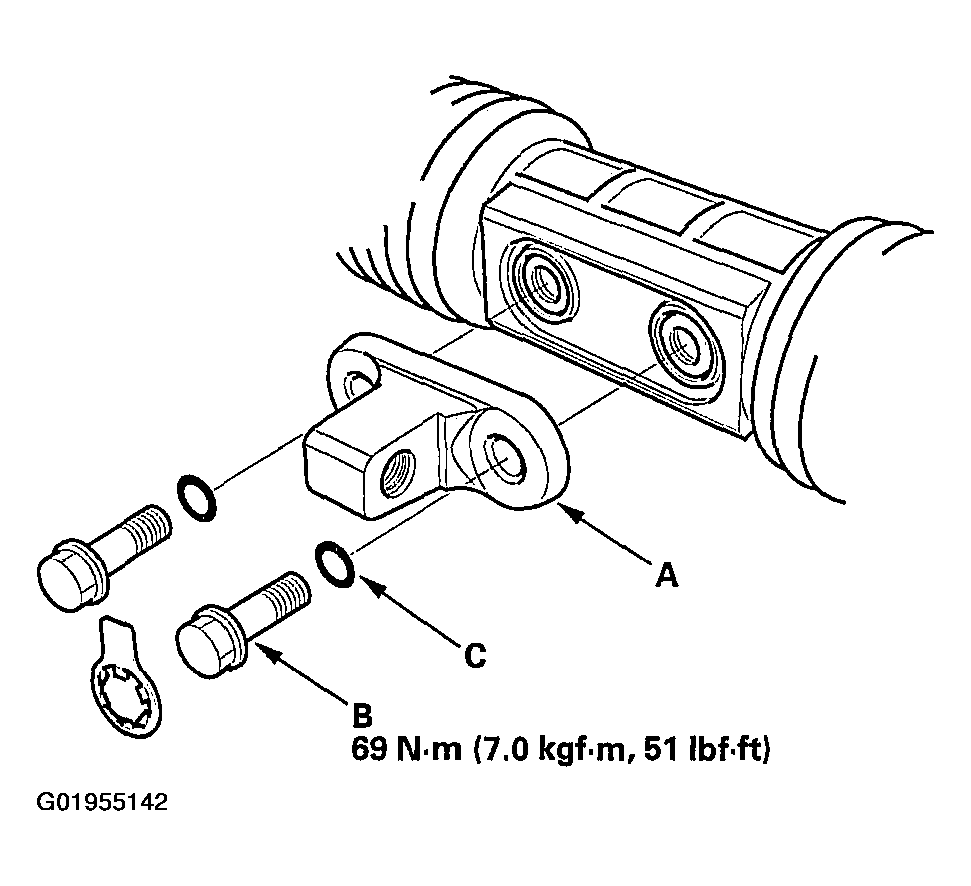 A

C

B
69 N·m (7.0 kgf·m, 51 lbf·ft)

G01955142