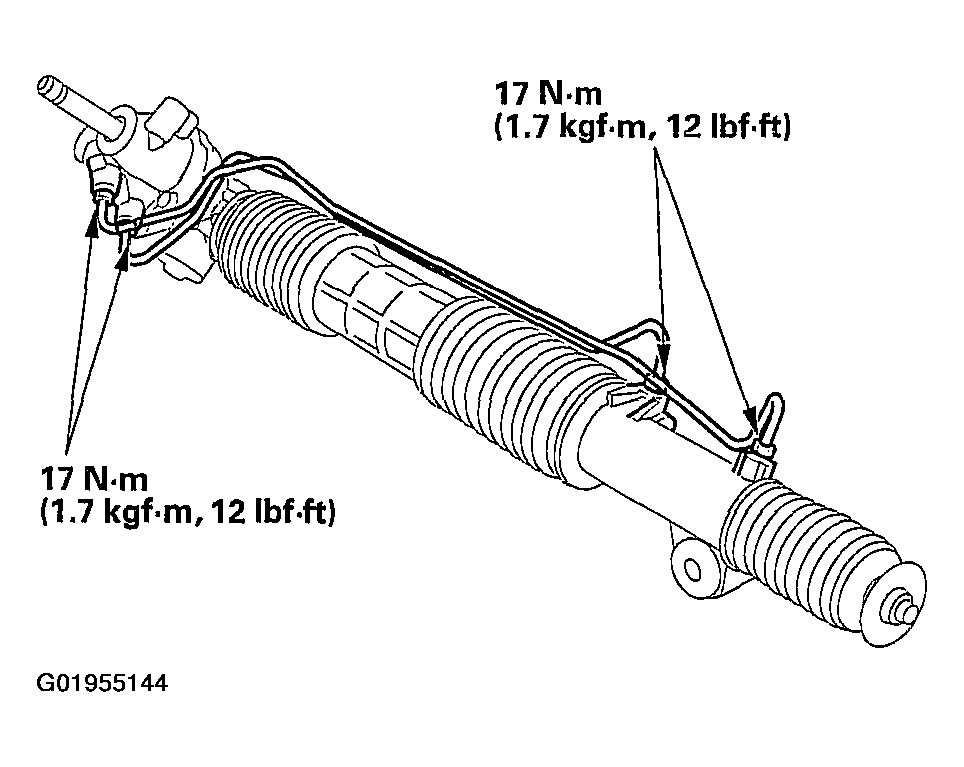 17 N·m
(1.7 kgf·m, 12 lbf·ft)

17 N·m
(1.7 kgf·m, 12 lbf·ft)

G01955144