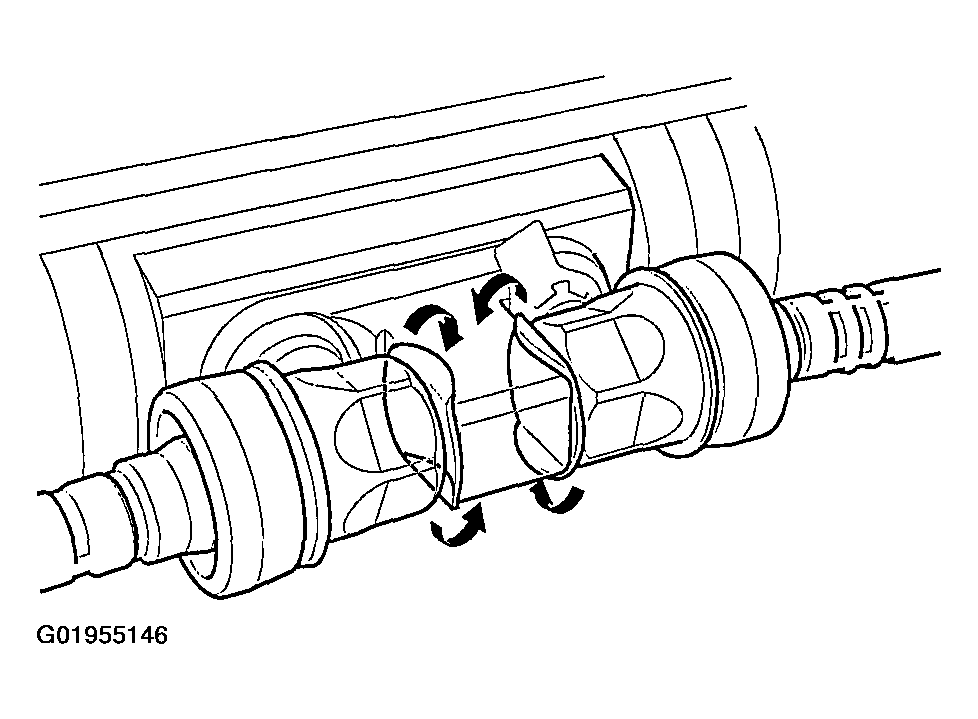 G01955146