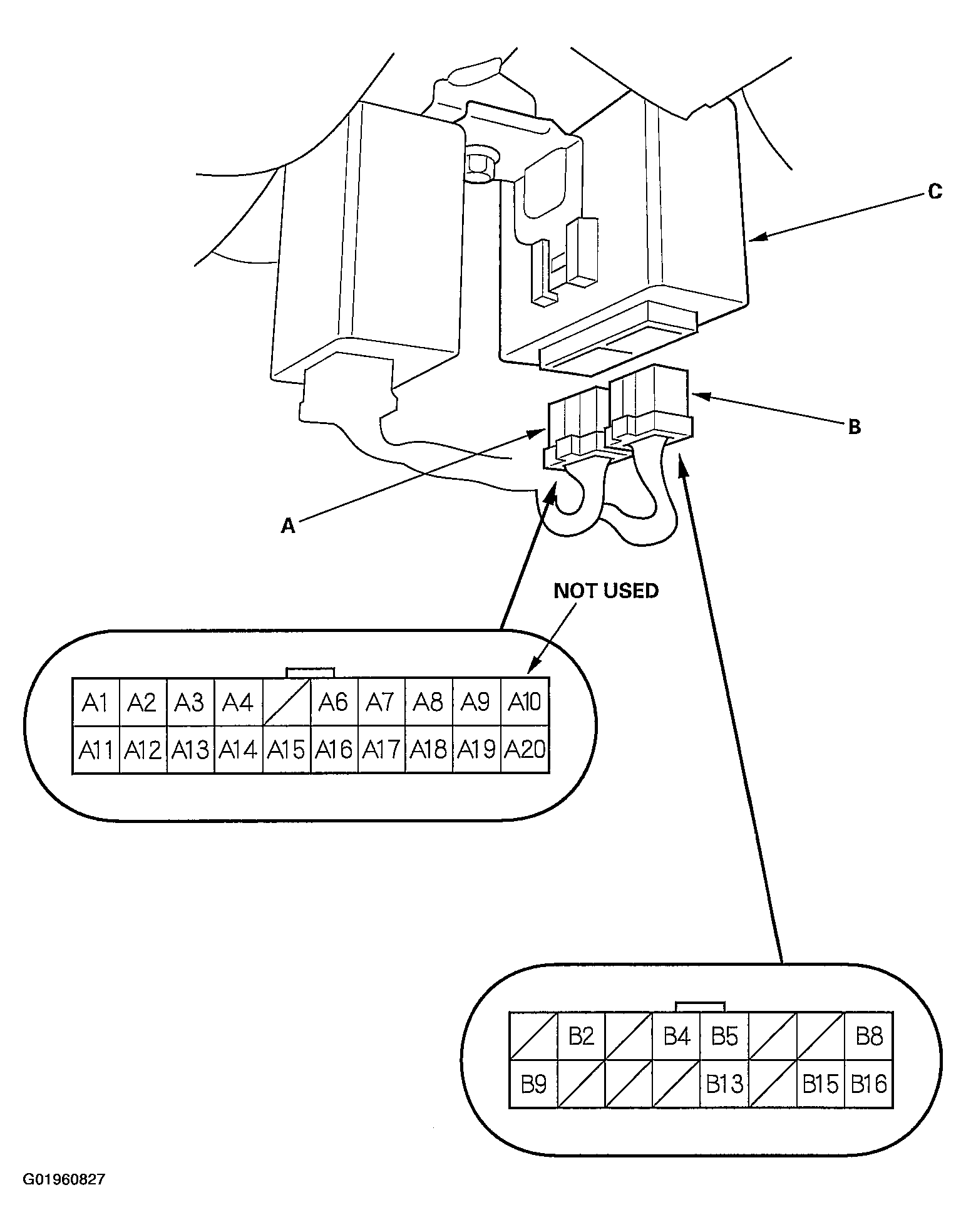 C

B

A

NOT USED

| A1 | A2 | A3 | A4 | | A6 | A7 | A8 | A9 | A10 |
|---|---|---|---|---|---|---|---|---|---|
| A11 | A12 | A13 | A14 | A15 | A16 | A17 | A18 | A19 | A20 |

| | B2 | | B4 | B5 | | | B8 |
|---|---|---|---|---|---|---|---|
| B9 | | | | B13 | | B15 | B16 |

G01960827