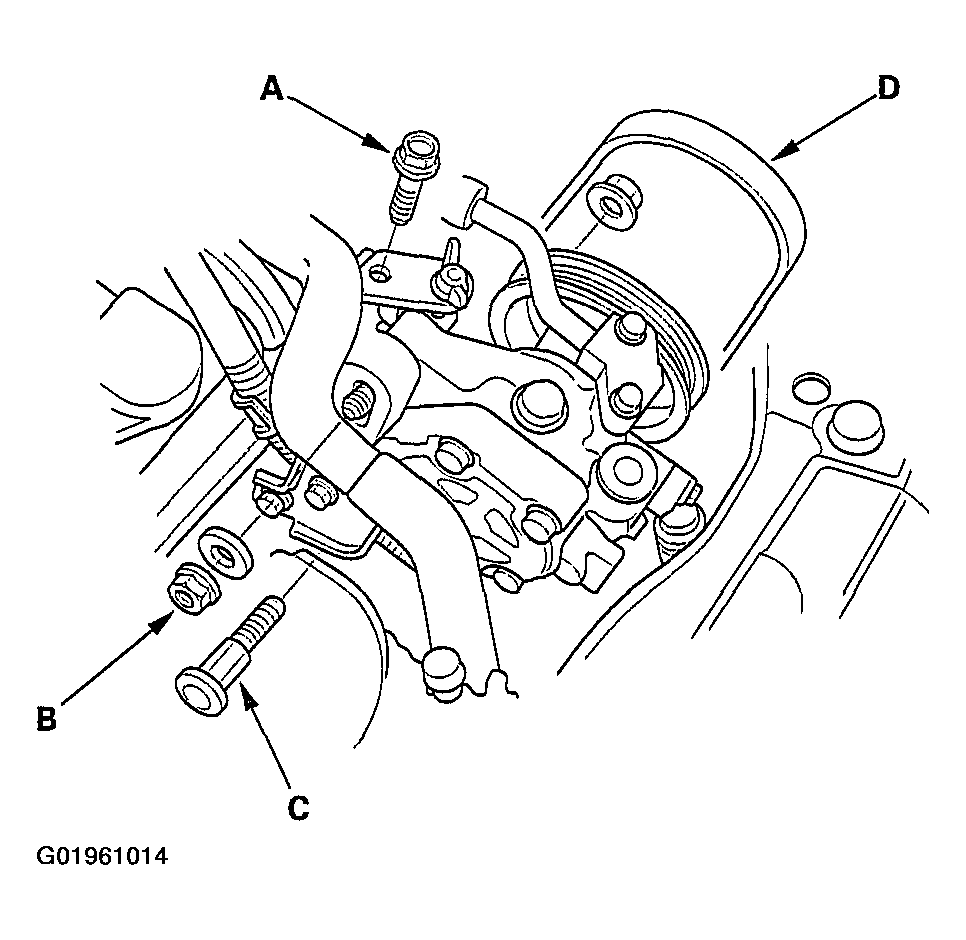 A

D

B

C

G01961014