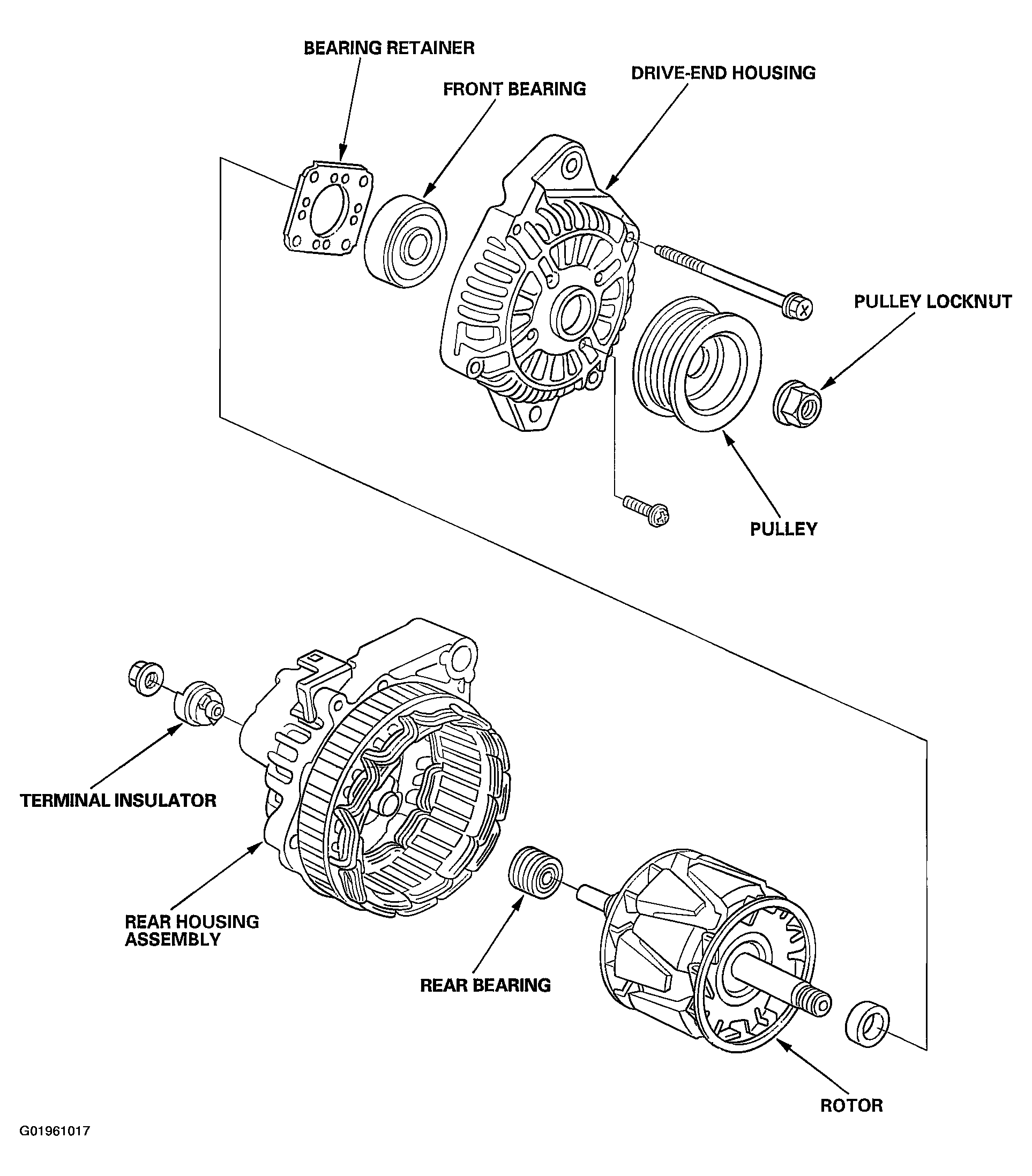 BEARING RETAINER

FRONT BEARING

DRIVE-END HOUSING

PULLEY LOCKNUT

PULLEY

TERMINAL INSULATOR

REAR HOUSING ASSEMBLY

REAR BEARING

ROTOR

G01961017