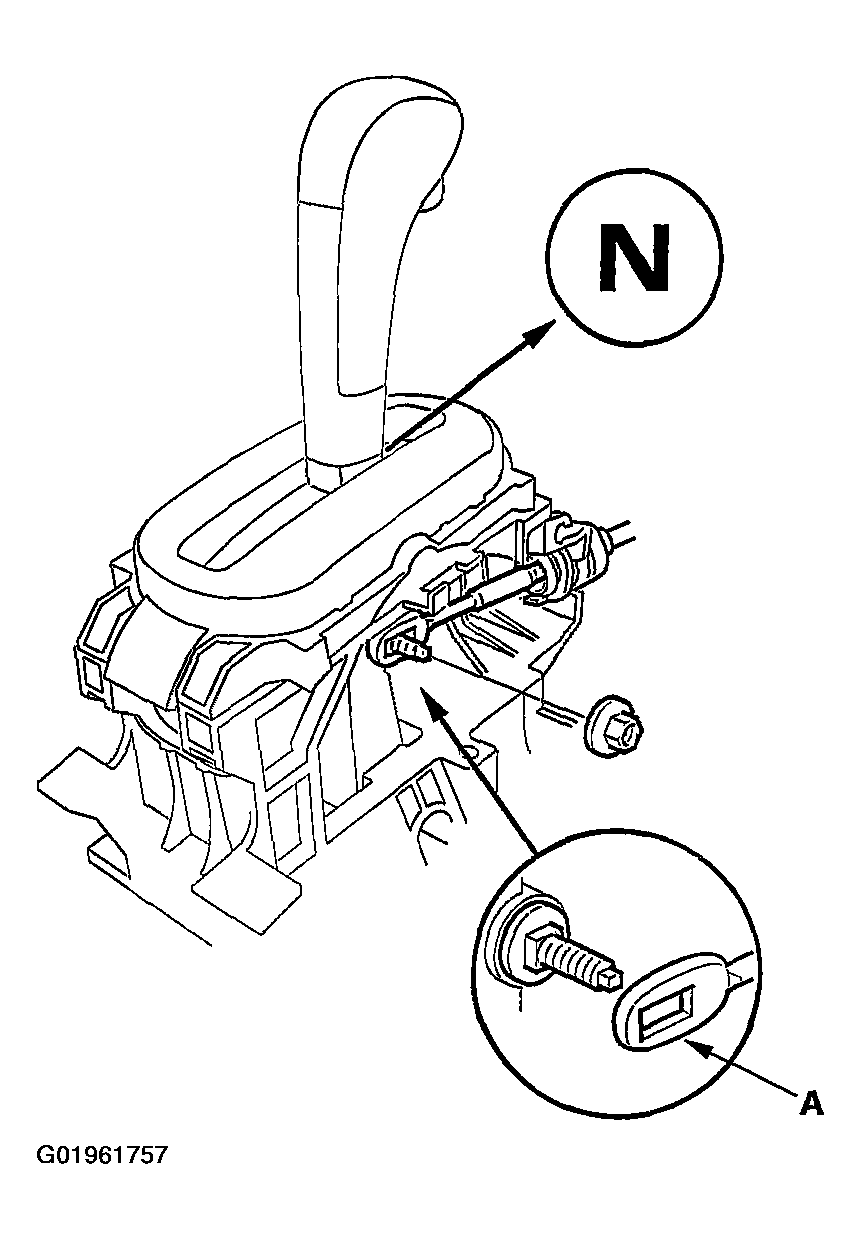 N

A

G01961757