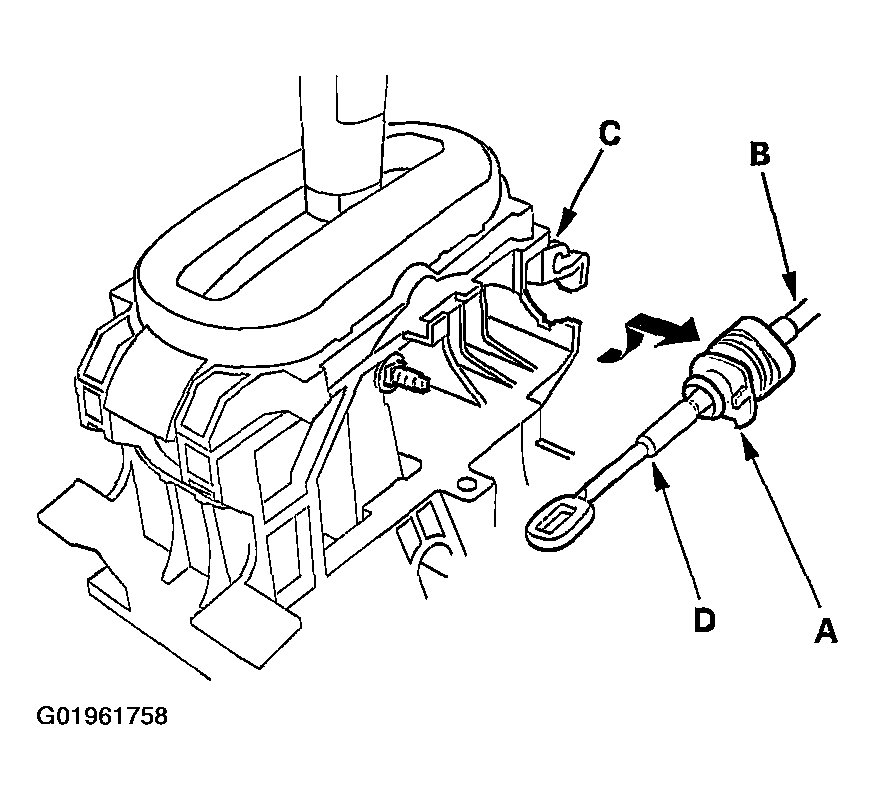 C
B
D
A
G01961758