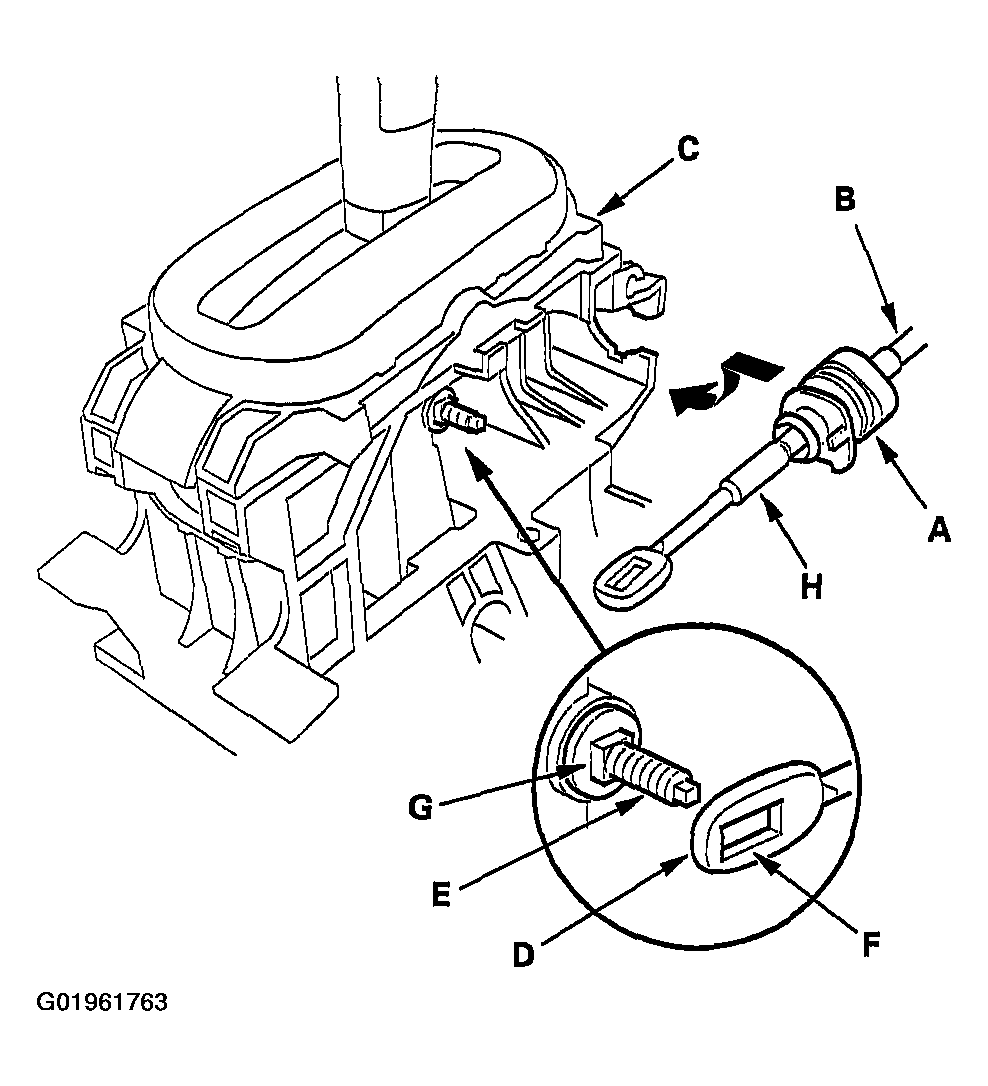 C
B
A
H
G
E
D
F
G01961763