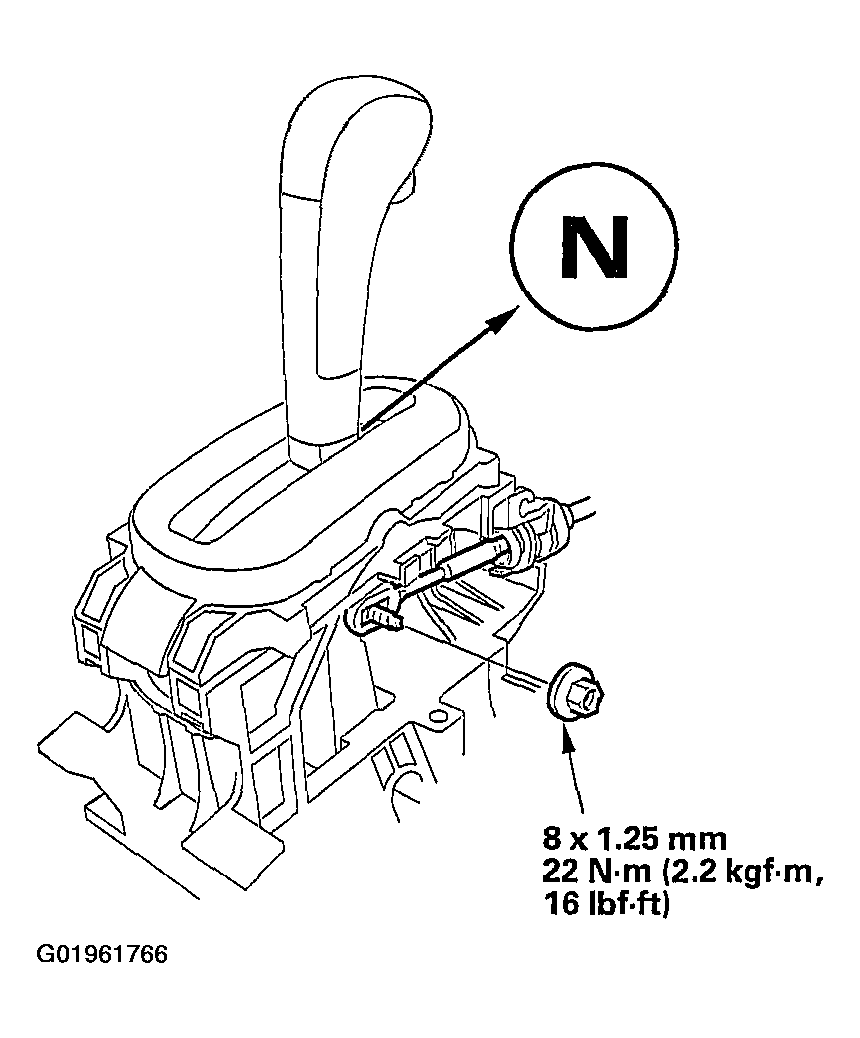 N

8 x 1.25 mm
22 N·m (2.2 kgf·m, 16 lbf·ft)

G01961766