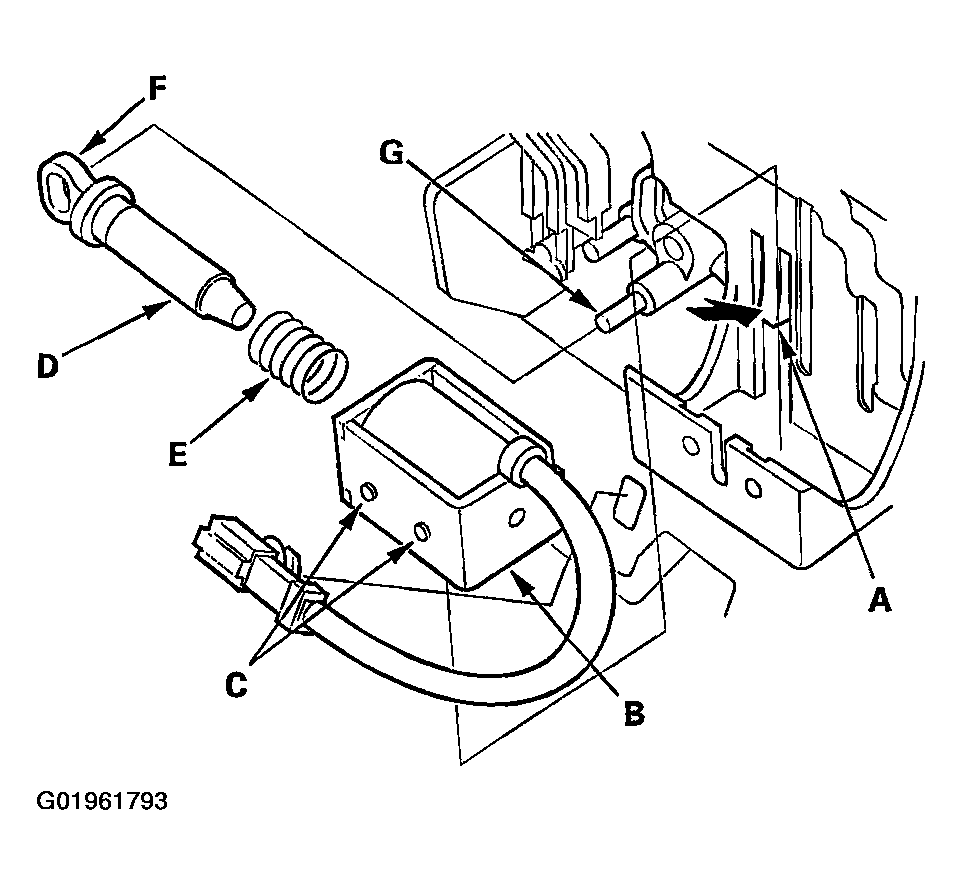 F
G
D
E
A
C
B
G01961793