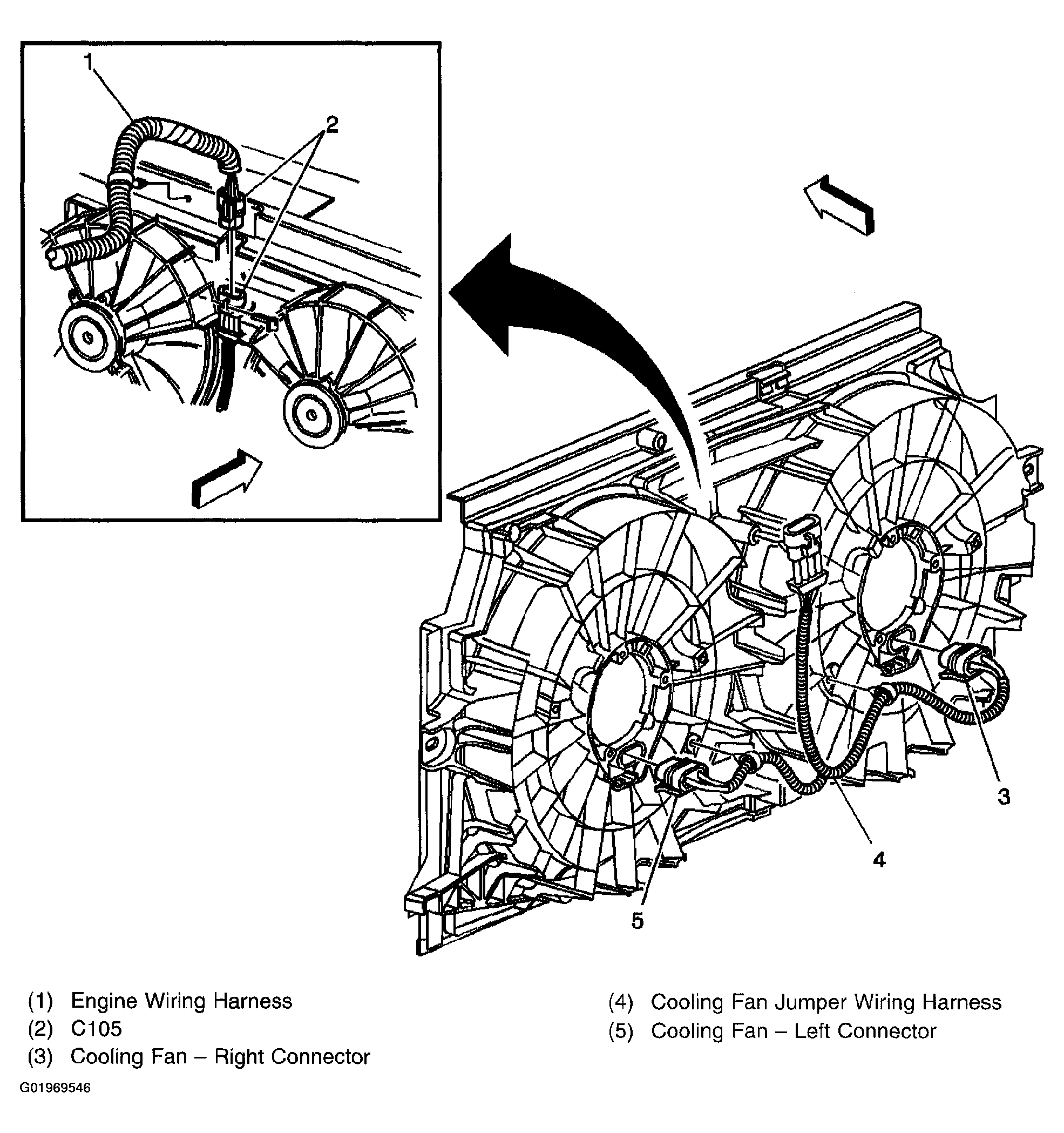 1
2
3
4
5

(1) Engine Wiring Harness
(2) C105
(3) Cooling Fan – Right Connector

(4) Cooling Fan Jumper Wiring Harness
(5) Cooling Fan – Left Connector

G01969546