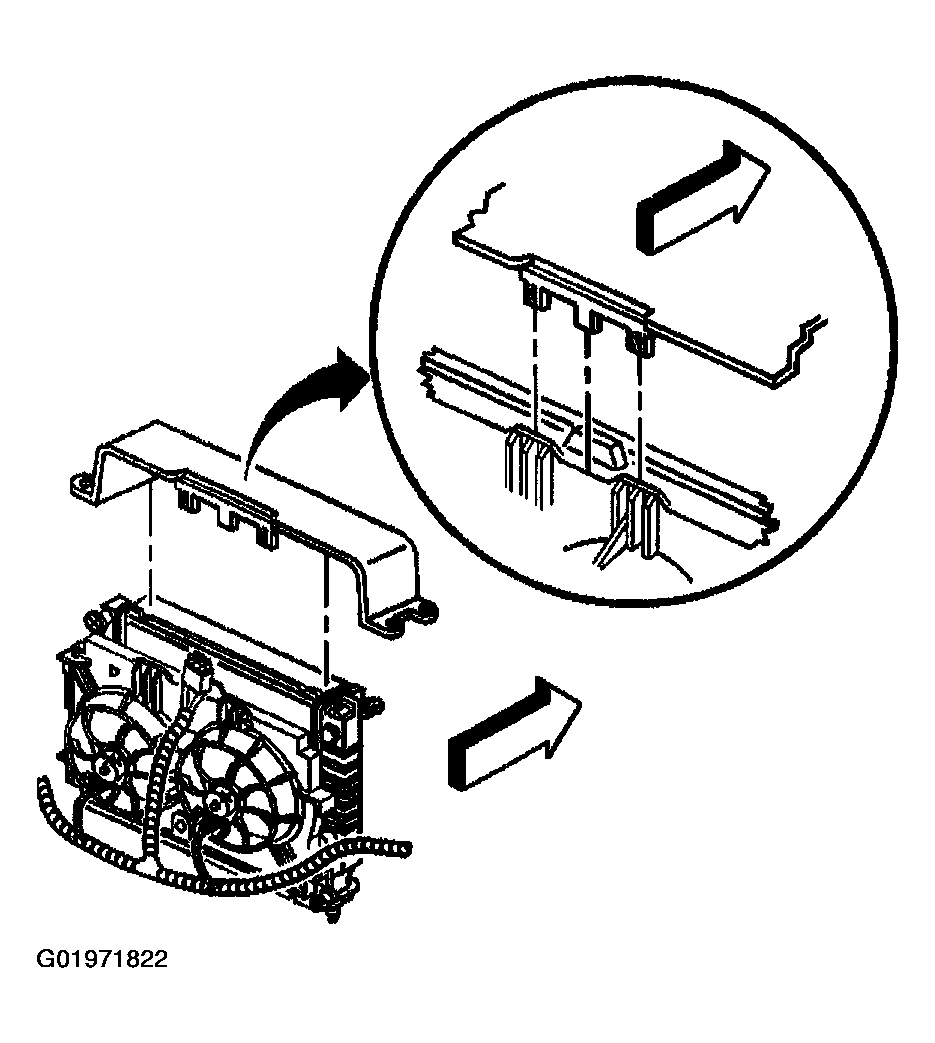 G01971822