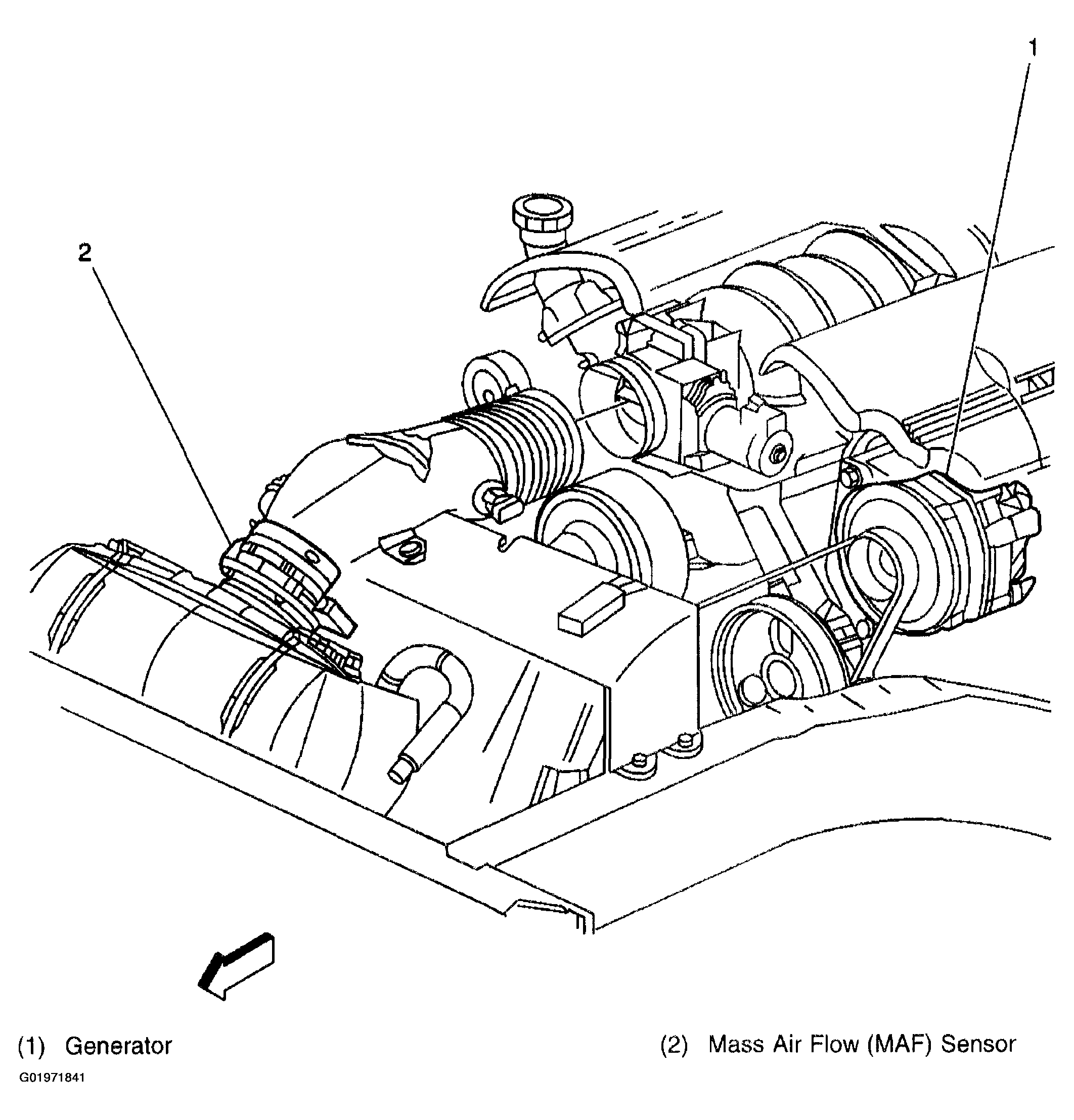 1

2

(1) Generator

(2) Mass Air Flow (MAF) Sensor

G01971841