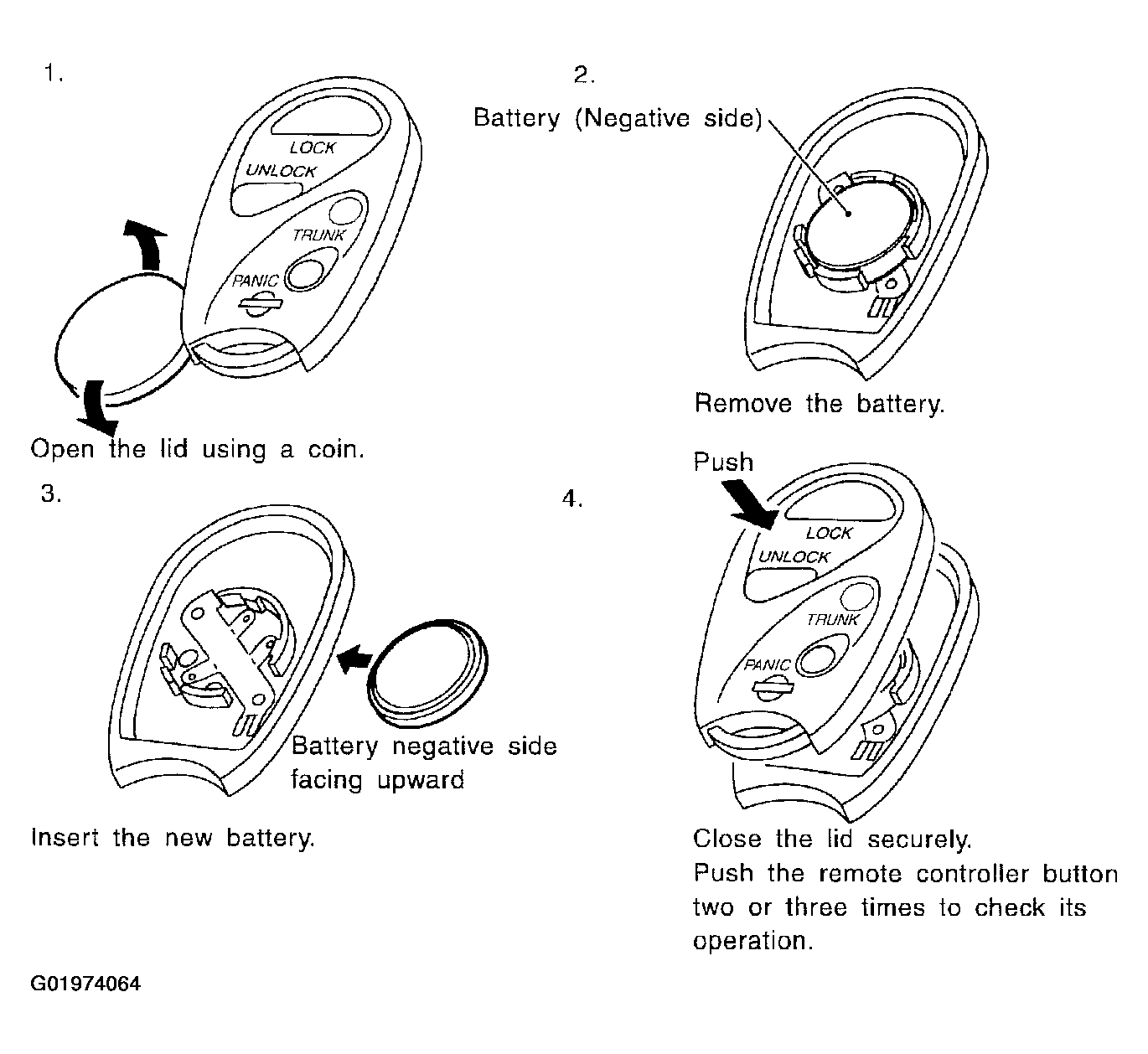 1.

LOCK
UNLOCK
TRUNK
PANIC

Open the lid using a coin.

2.

Battery (Negative side)

Remove the battery.

3.

Battery negative side facing upward

Insert the new battery.

4.

Push

LOCK
UNLOCK
TRUNK
PANIC

Close the lid securely.
Push the remote controller button two or three times to check its operation.

G01974064