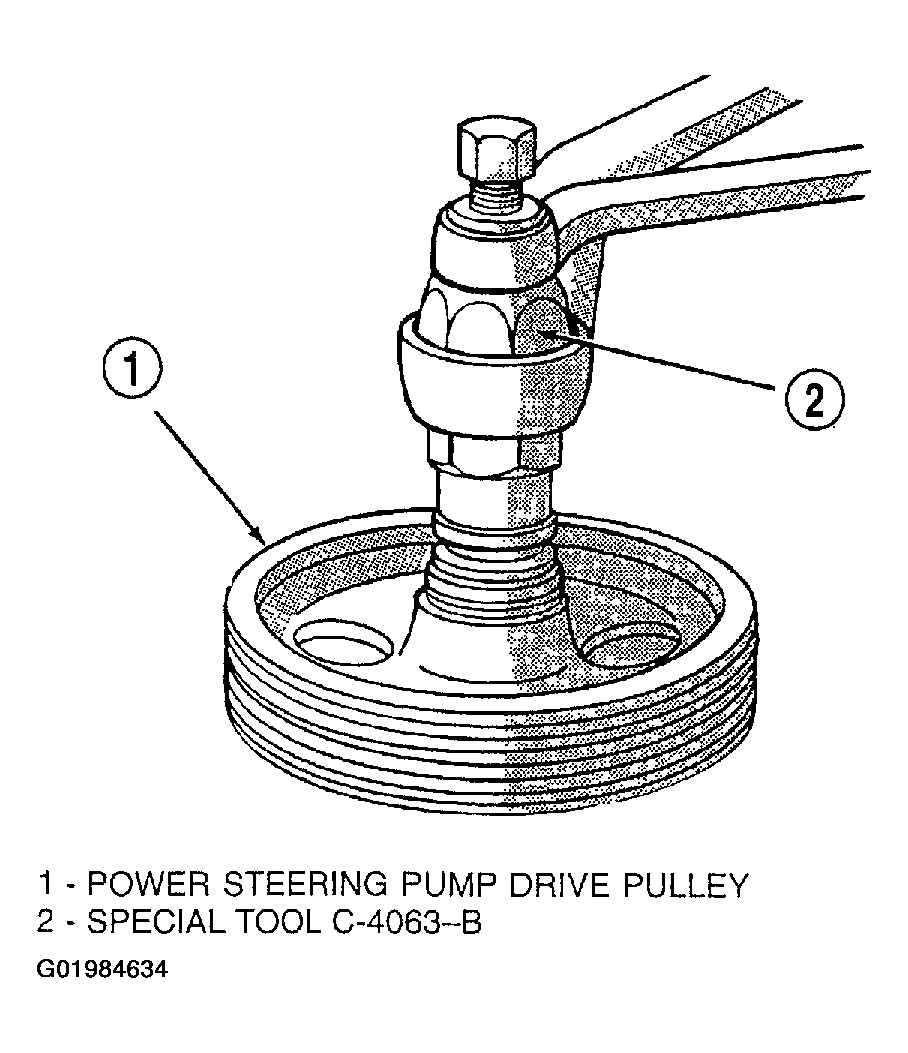 1

2

1 - POWER STEERING PUMP DRIVE PULLEY
2 - SPECIAL TOOL C-4063--B

G01984634