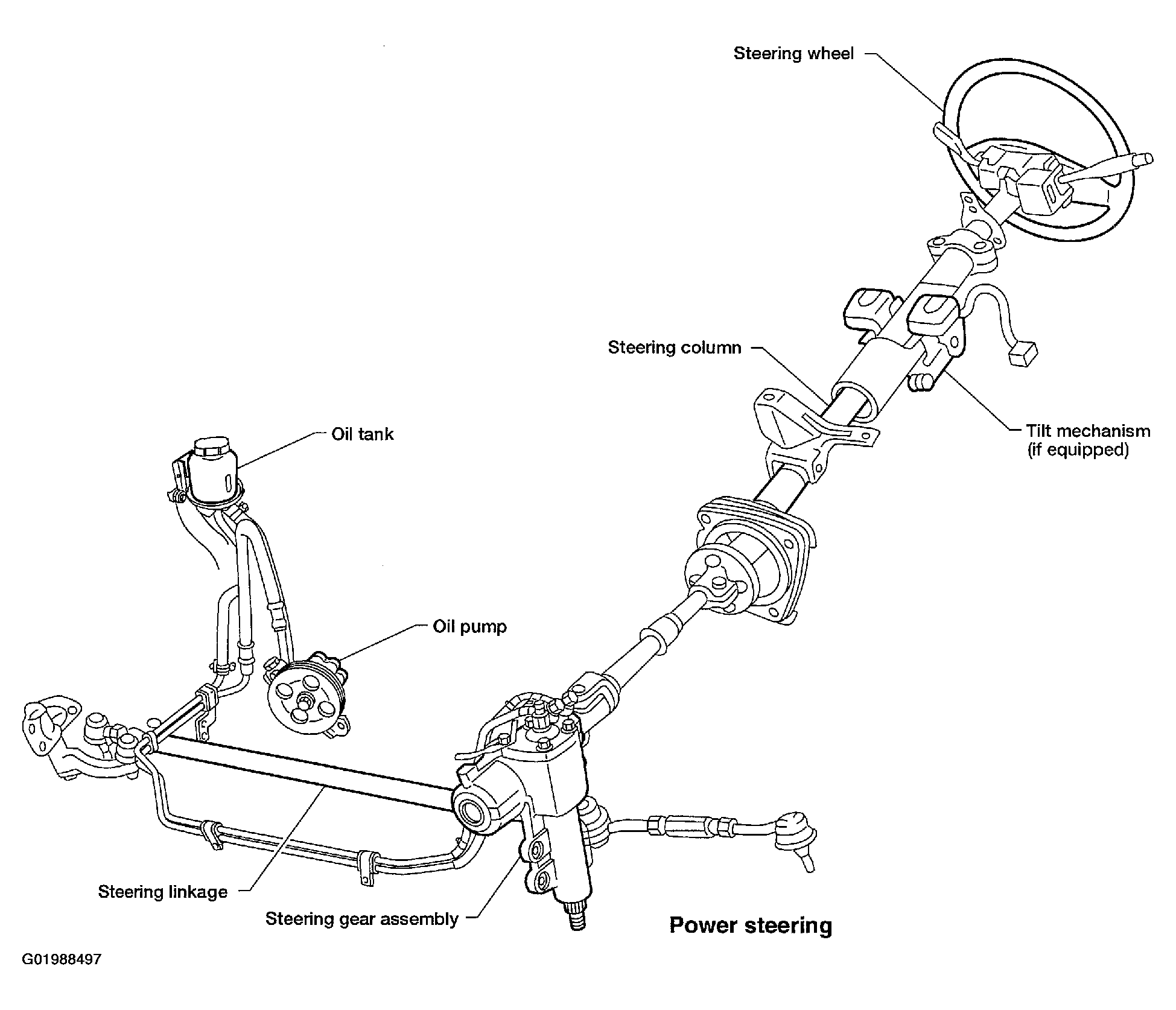 Steering wheel

Steering column

Tilt mechanism
(if equipped)

Oil tank

Oil pump

Steering linkage

Steering gear assembly

Power steering

G01988497