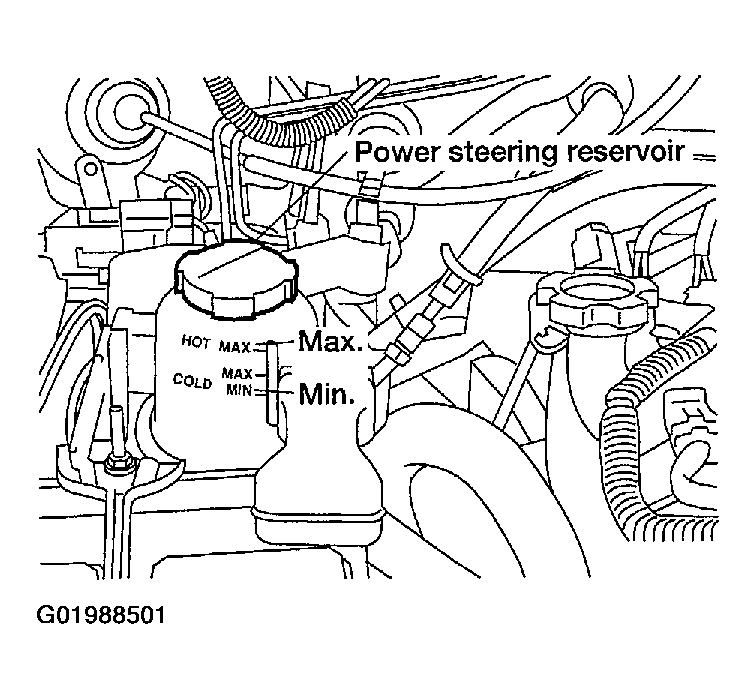 Power steering reservoir

HOT MAX

Max.

COLD MAX MIN

Min.

G01988501