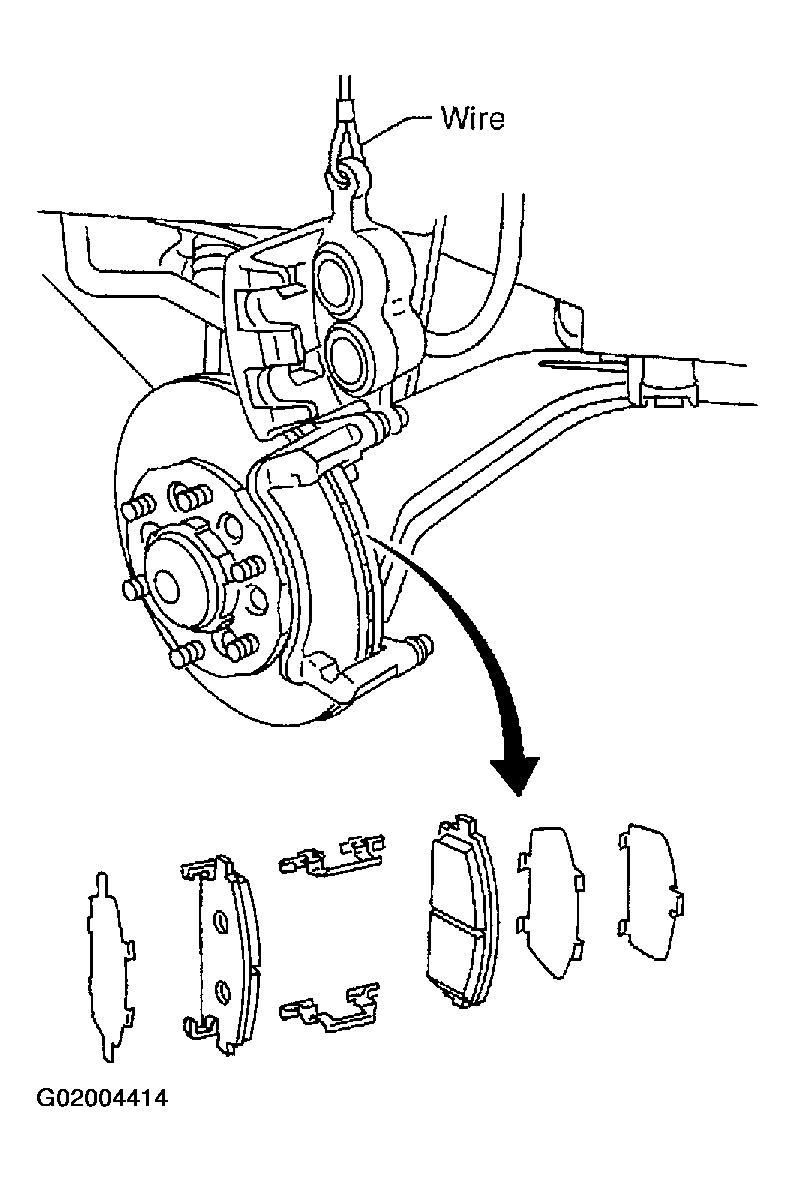 Wire

G02004414