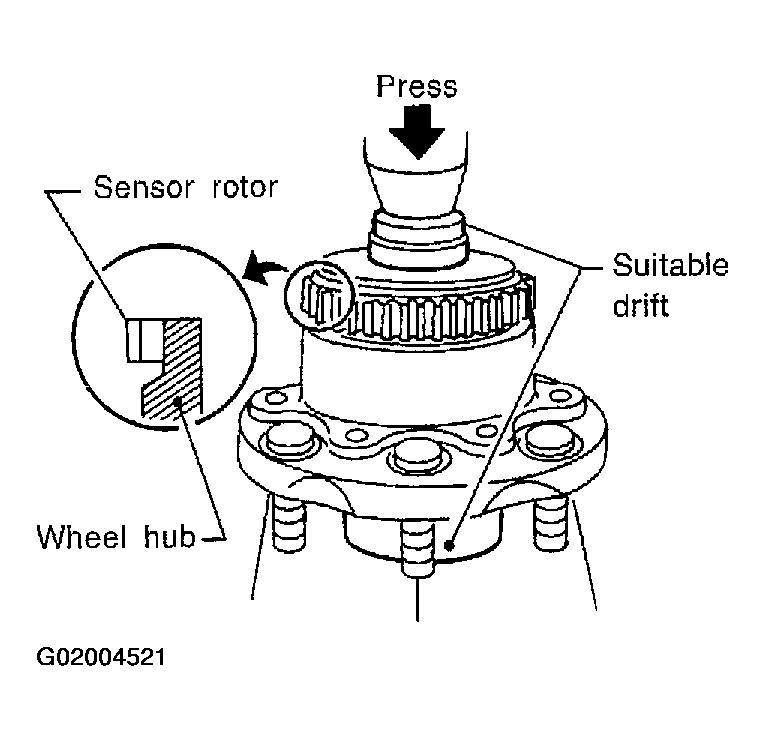 Press

Sensor rotor

Suitable drift

Wheel hub

G02004521