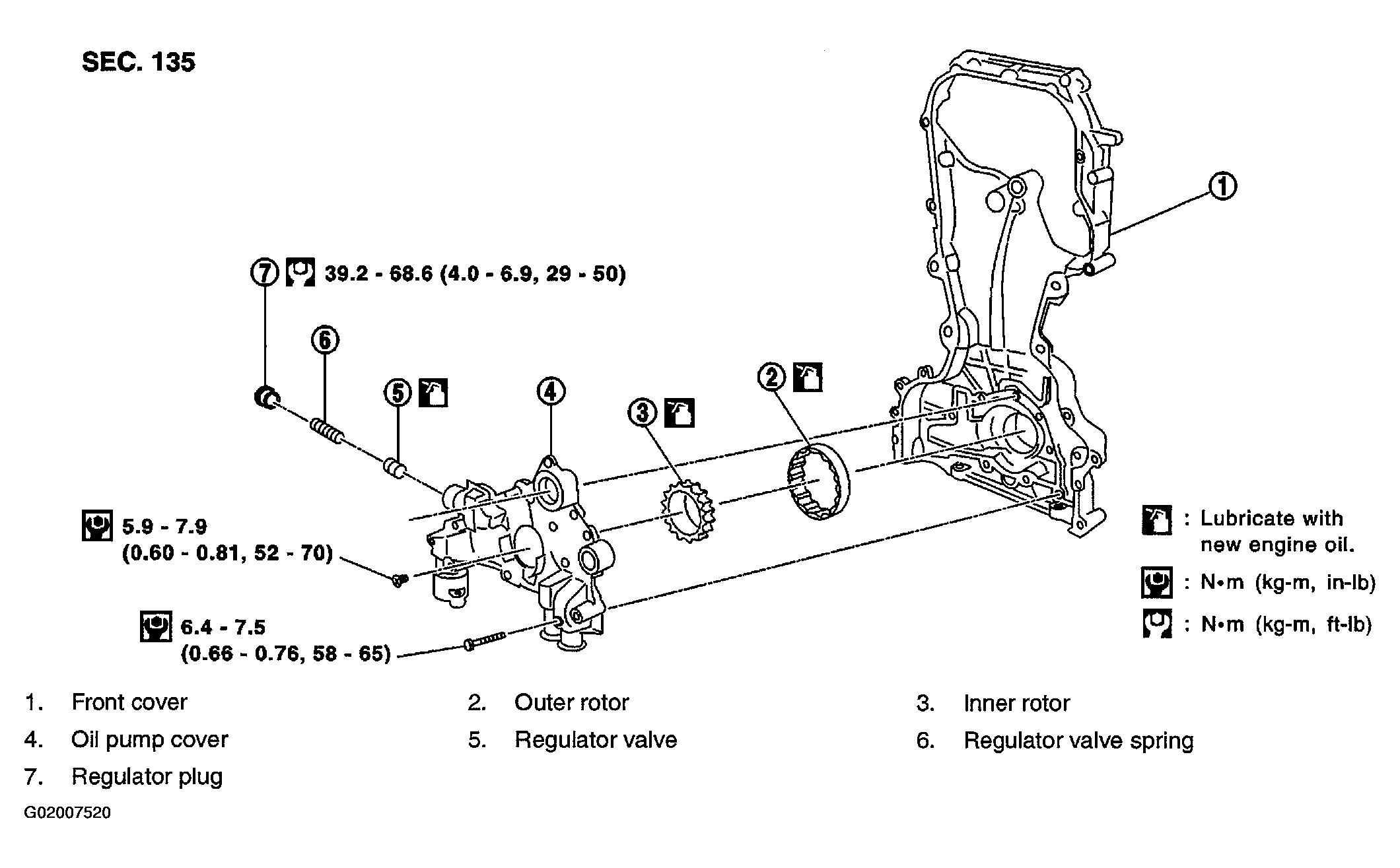 SEC. 135

1

7 39.2 - 68.6 (4.0 - 6.9, 29 - 50)

6

5

4

3

2

5.9 - 7.9
(0.60 - 0.81, 52 - 70)

6.4 - 7.5
(0.66 - 0.76, 58 - 65)

: Lubricate with new engine oil.

: N•m (kg-m, in-lb)

: N•m (kg-m, ft-lb)

1. Front cover
2. Outer rotor
3. Inner rotor
4. Oil pump cover
5. Regulator valve
6. Regulator valve spring
7. Regulator plug

G02007520