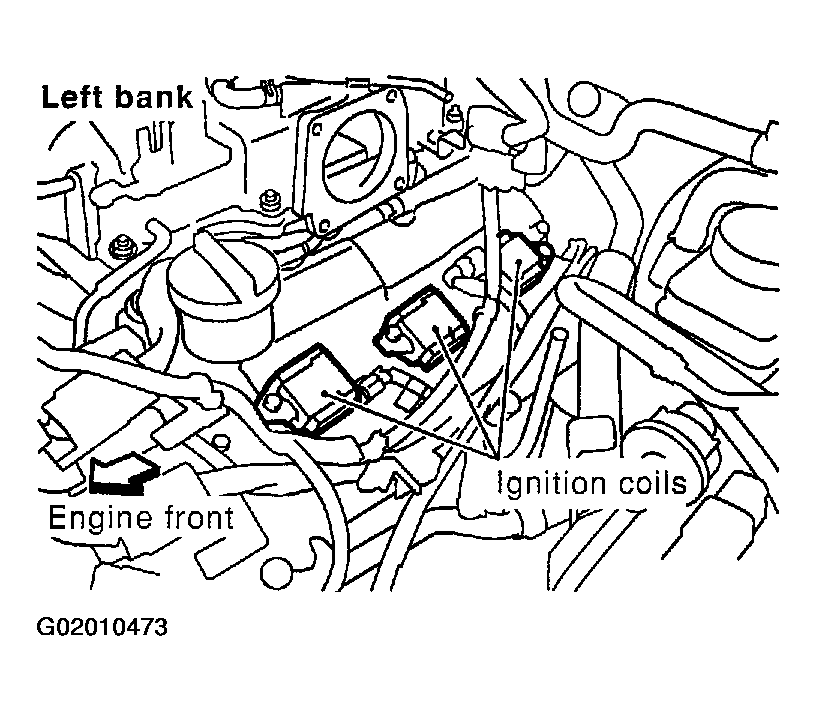 Left bank

Ignition coils

Engine front

G02010473