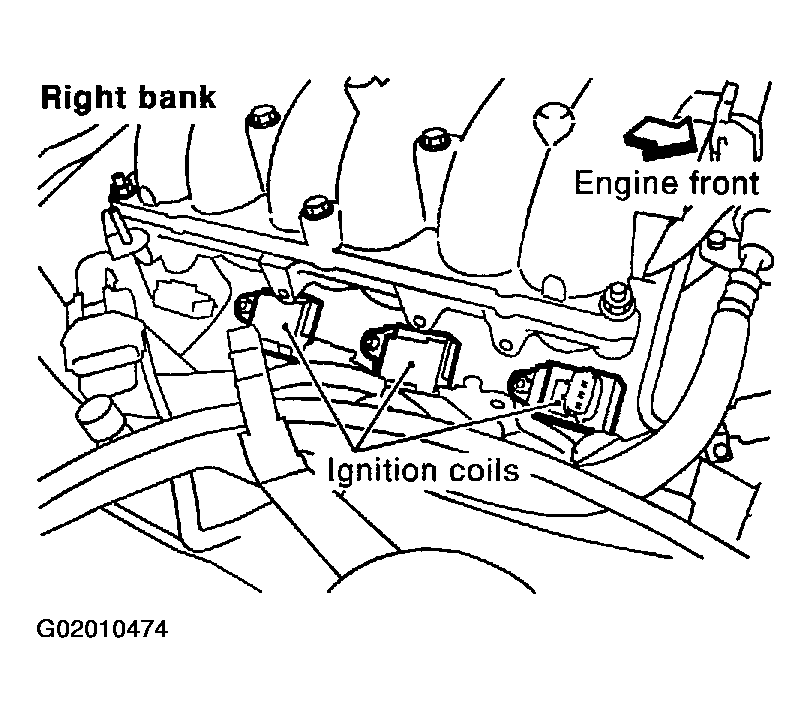 Right bank

Engine front

Ignition coils

G02010474