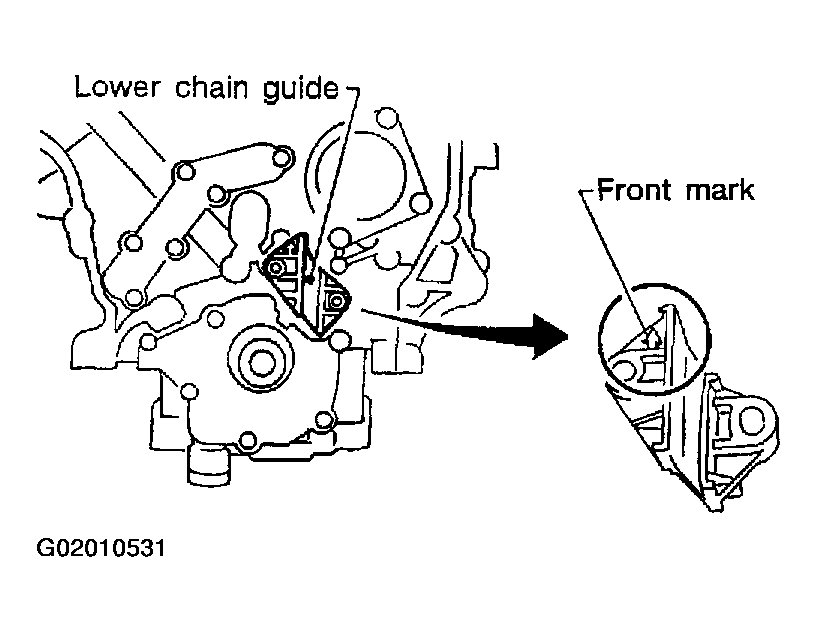 Lower chain guide

Front mark

G02010531