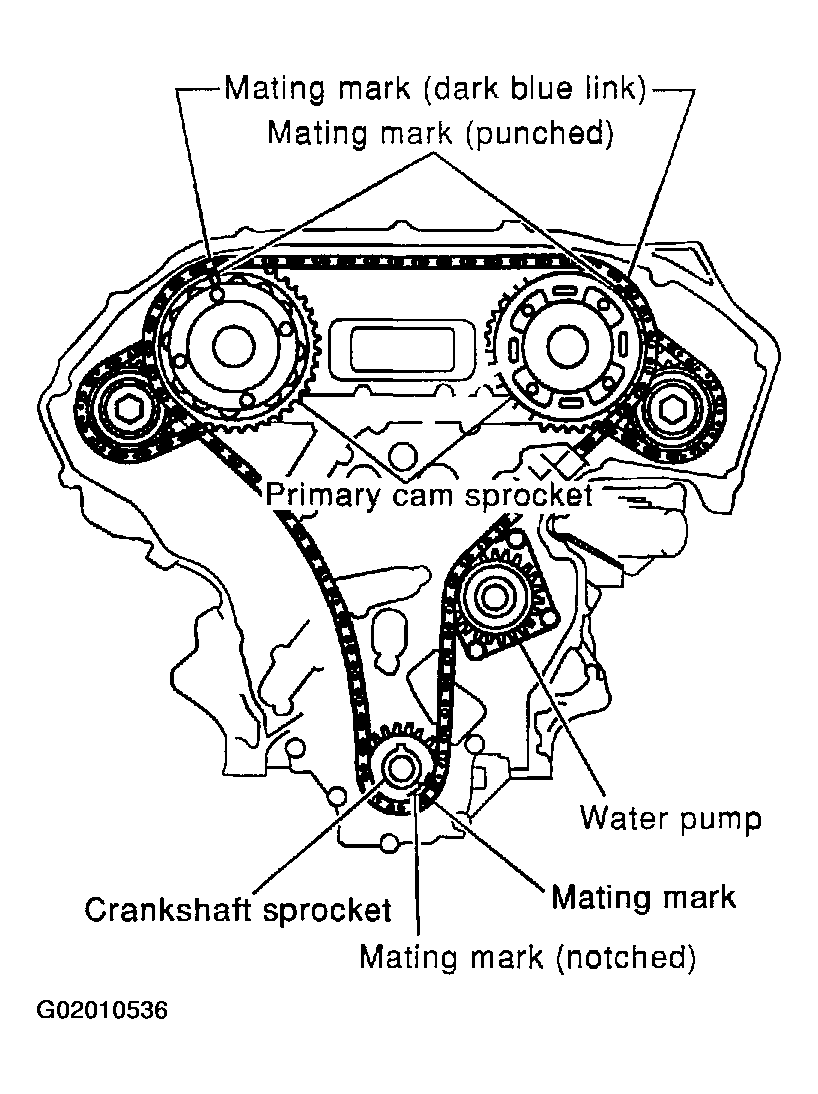 Mating mark (dark blue link)
Mating mark (punched)
Primary cam sprocket
Water pump
Crankshaft sprocket
Mating mark
Mating mark (notched)
G02010536